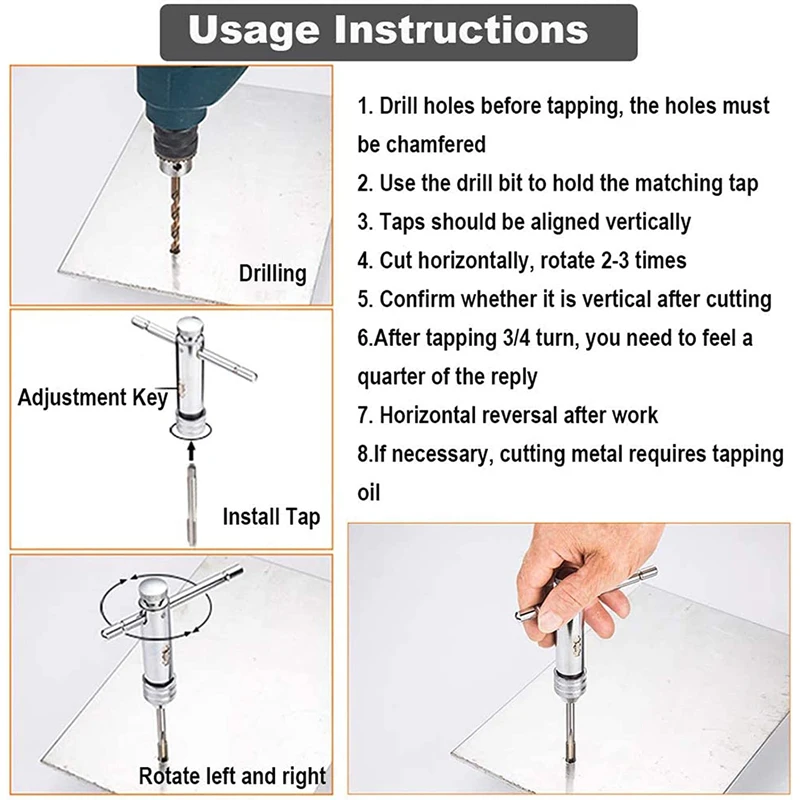 Usage Instructions

Drilling

Adjustment Key

Install Tap

Rotate left and right

1. Drill holes before tapping, the holes must be chamfered
2. Use the drill bit to hold the matching tap
3. Taps should be aligned vertically
4. Cut horizontally, rotate 2-3 times
5. Confirm whether it is vertical after cutting
6.After tapping 3/4 turn, you need to feel a quarter of the reply
7. Horizontal reversal after work
8.If necessary, cutting metal requires tapping oil