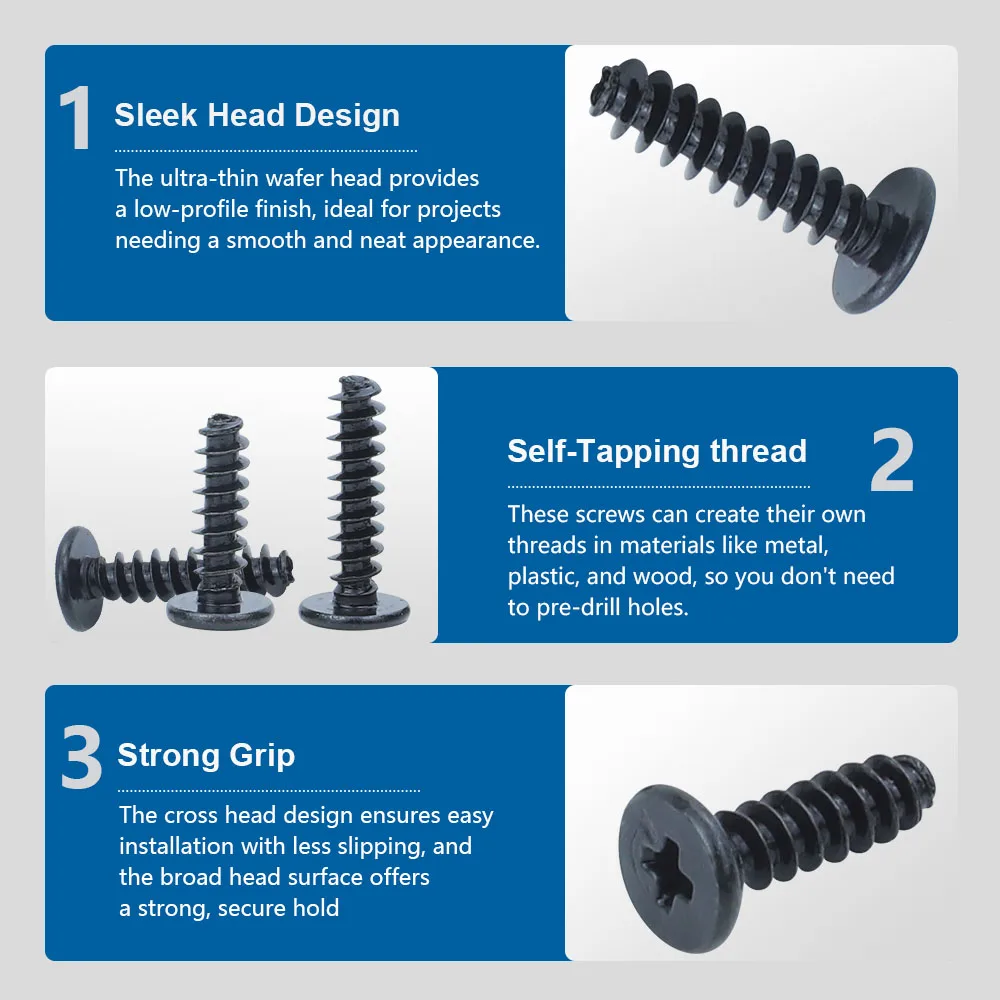 1 Sleek Head Design

The ultra-thin wafer head provides a low-profile finish, ideal for projects needing a smooth and neat appearance.

Self-Tapping thread 2

These screws can create their own threads in materials like metal, plastic, and wood, so you don't need to pre-drill holes.

3 Strong Grip

The cross head design ensures easy installation with less slipping, and the broad head surface offers a strong, secure hold