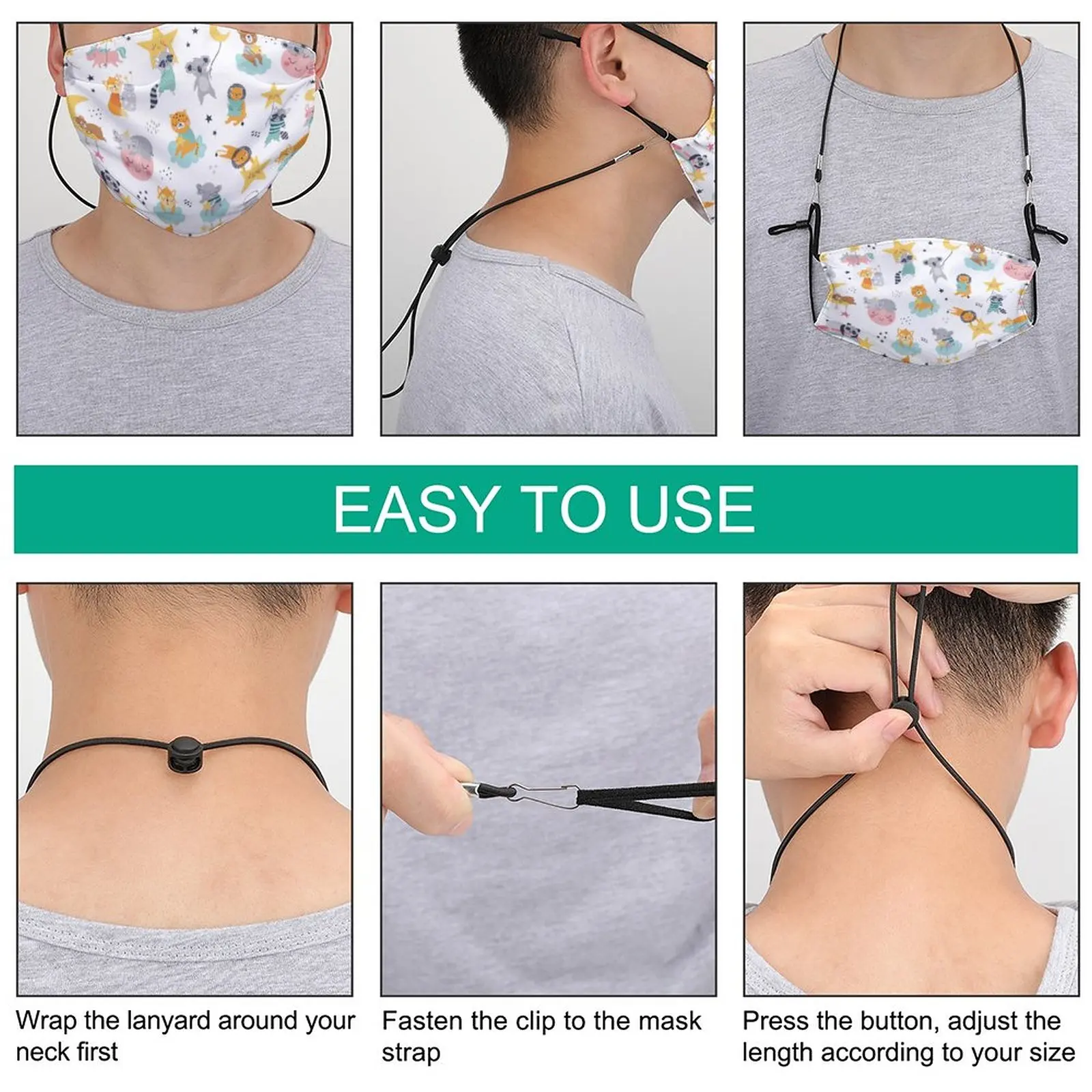 EASY TO USE

Wrap the lanyard around your neck first

Fasten the clip to the mask strap

Press the button, adjust the length according to your size