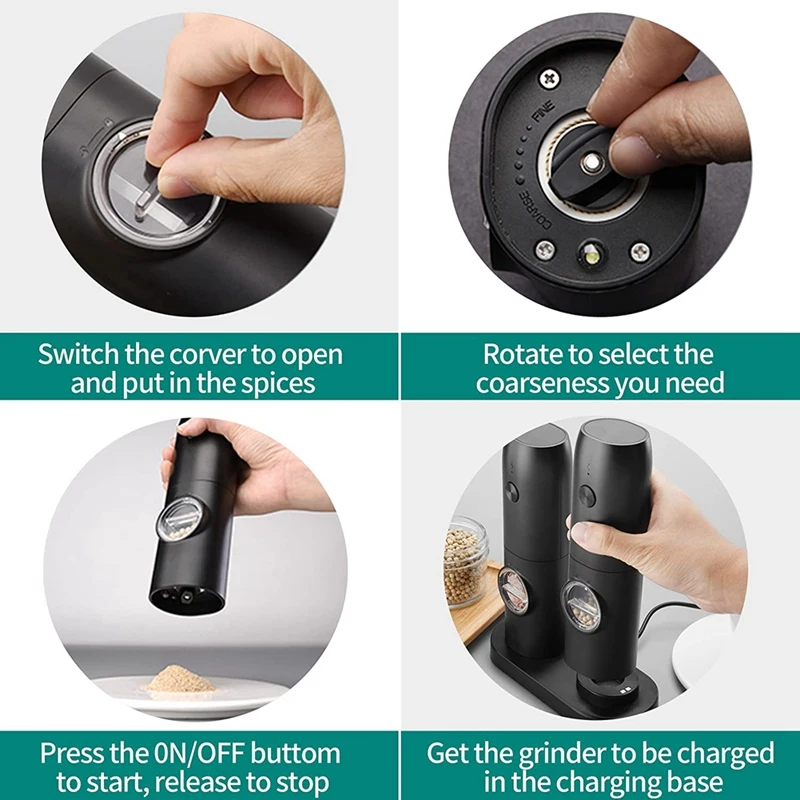 FINE
COARSE

Switch the corver to open and put in the spices

Rotate to select the coarseness you need

Press the 0N/OFF buttom to start, release to stop

Get the grinder to be charged in the charging base