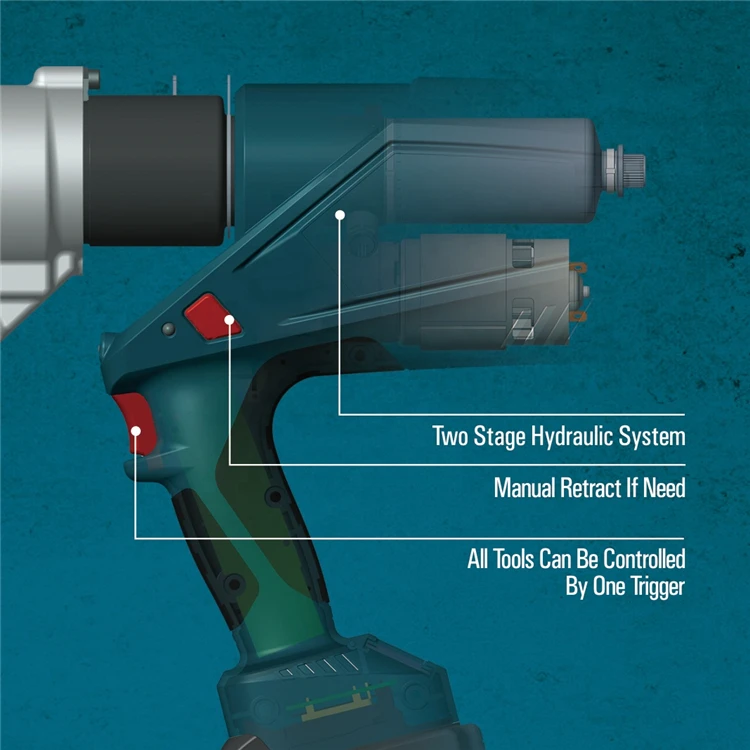 Two Stage Hydraulic System

Manual Retract If Need

All Tools Can Be Controlled By One Trigger