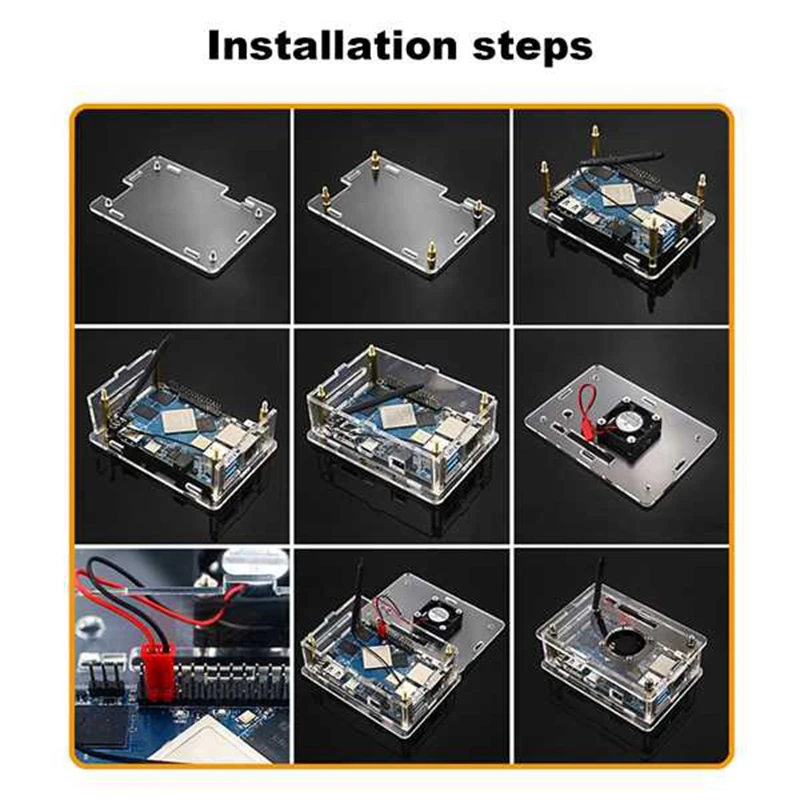 Installation steps