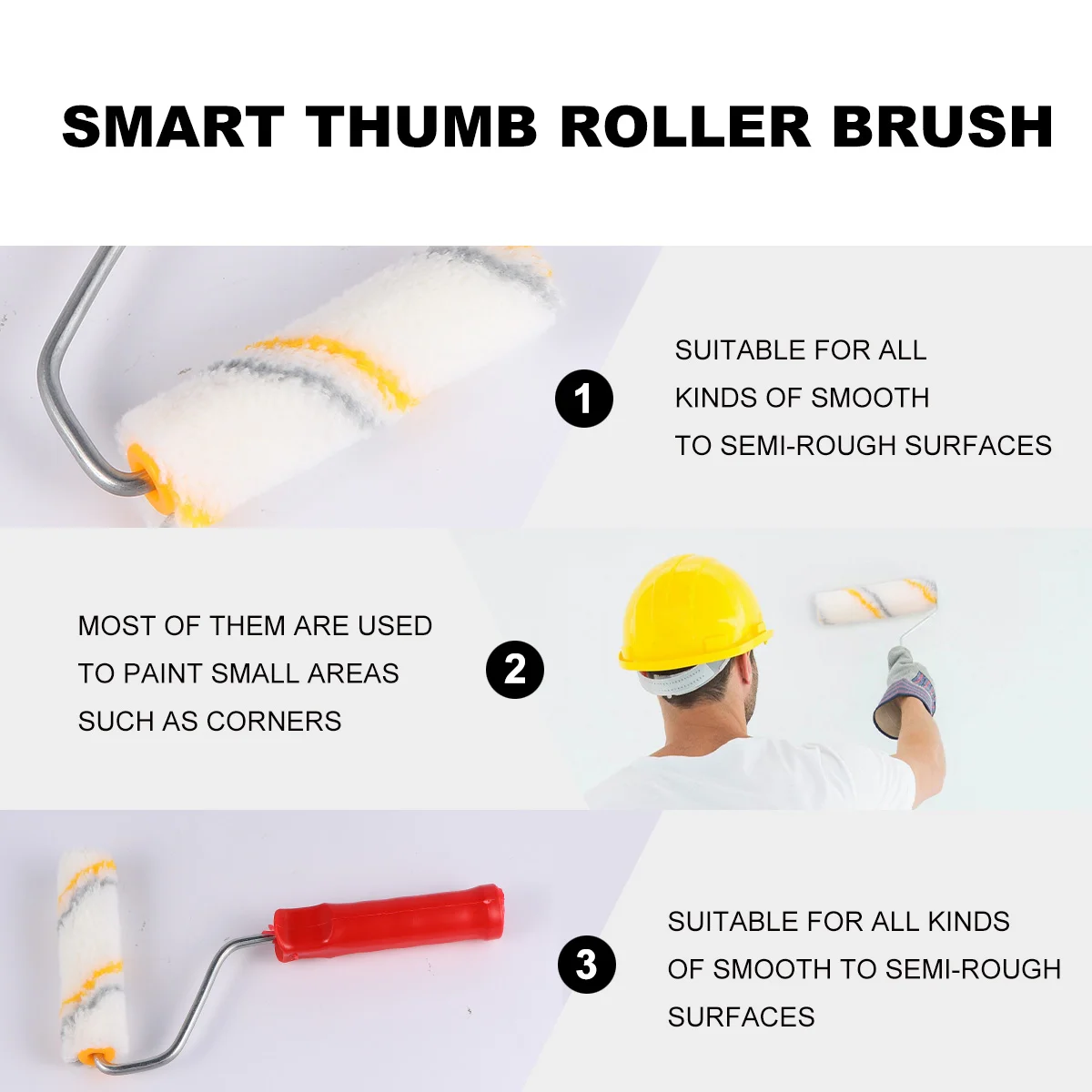 SMART THUMB ROLLER BRUSH

1

SUITABLE FOR ALL KINDS OF SMOOTH TO SEMI-ROUGH SURFACES

MOST OF THEM ARE USED TO PAINT SMALL AREAS SUCH AS CORNERS

2

3

SUITABLE FOR ALL KINDS OF SMOOTH TO SEMI-ROUGH SURFACES