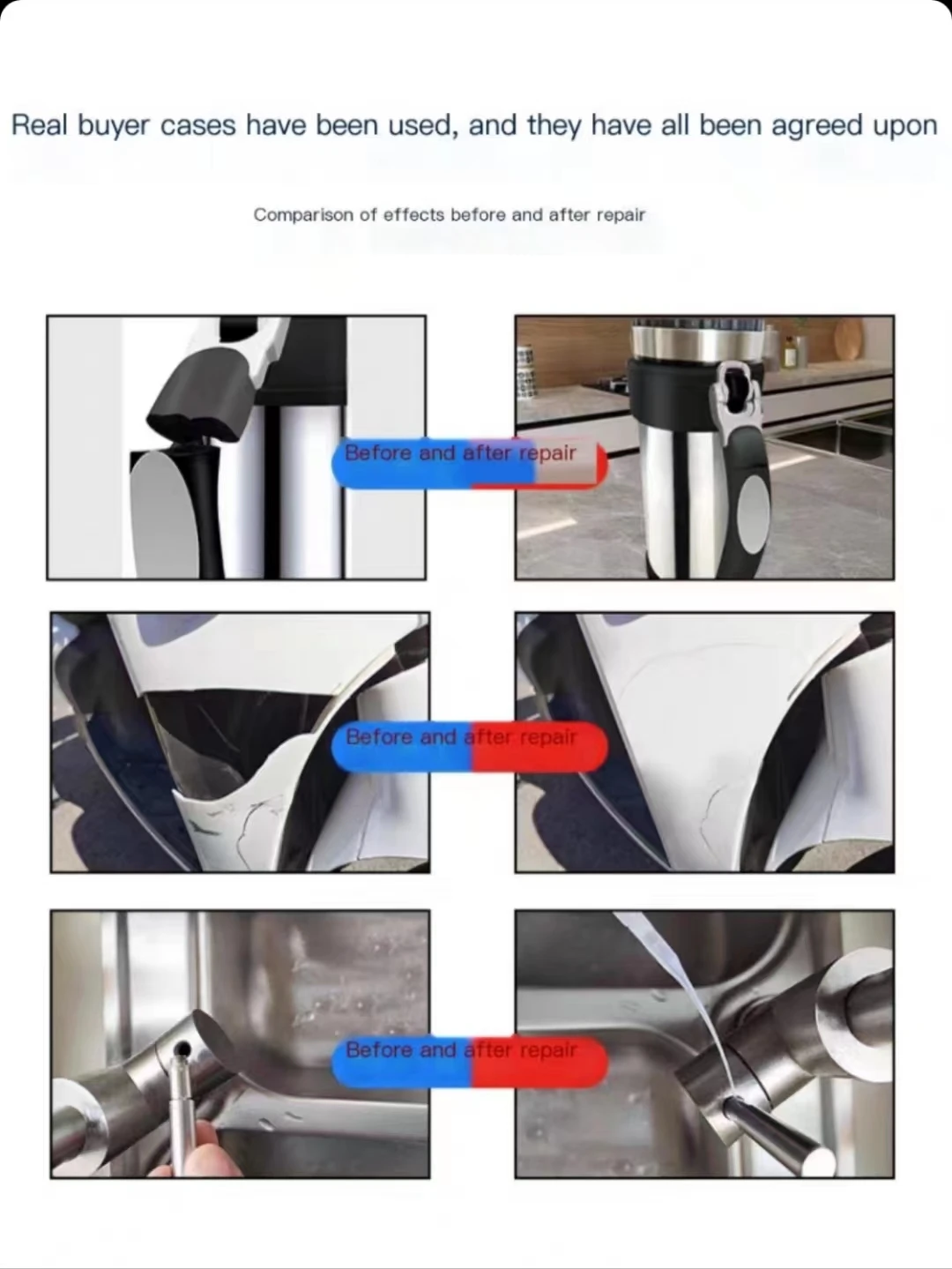 Real buyer cases have been used, and they have all been agreed upon

Comparison of effects before and after repair

Before and after repair

Before and after repair

Before and after repair