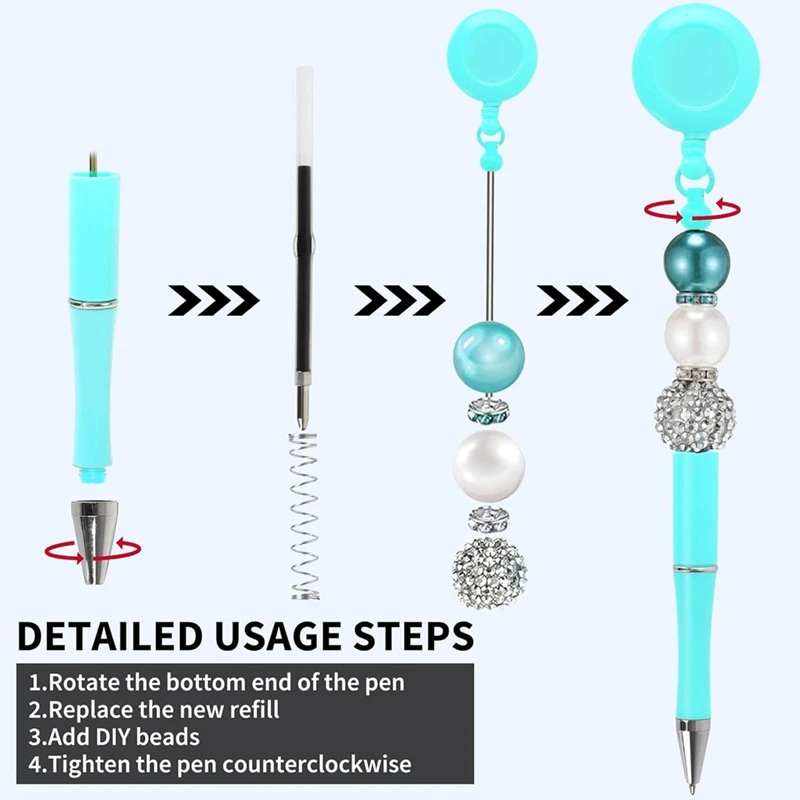 DETAILED USAGE STEPS

1.Rotate the bottom end of the pen
2.Replace the new refill
3.Add DIY beads
4.Tighten the pen counterclockwise