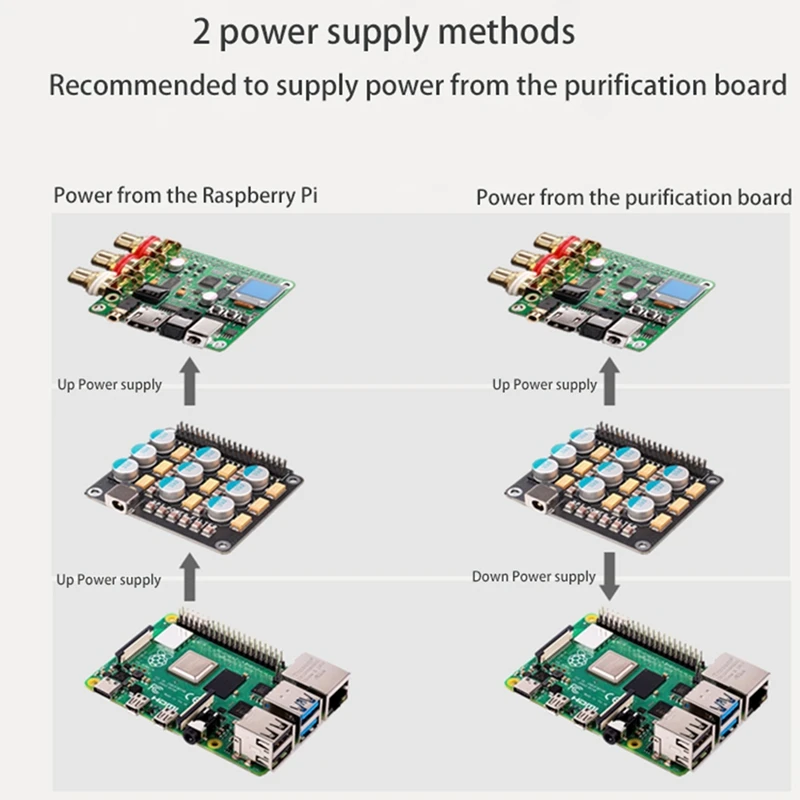 2 power supply methods

Recommended to supply power from the purification board

Power from the Raspberry Pi

Up Power supply

Up Power supply

Power from the purification board

Up Power supply

Down Power supply