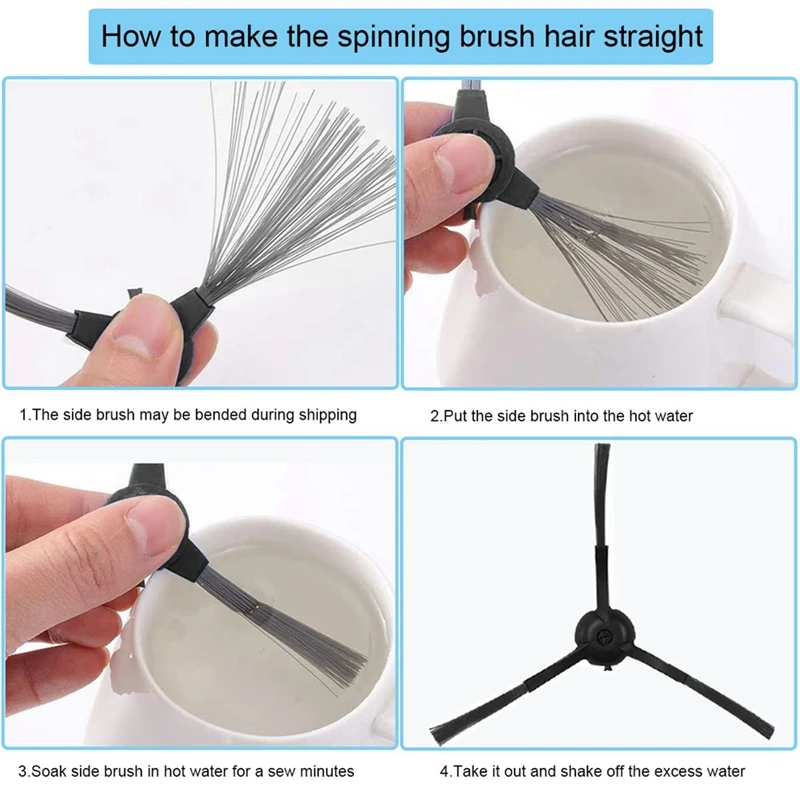 How to make the spinning brush hair straight

1.The side brush may be bended during shipping

2.Put the side brush into the hot water

3.Soak side brush in hot water for a sew minutes

4.Take it out and shake off the excess water