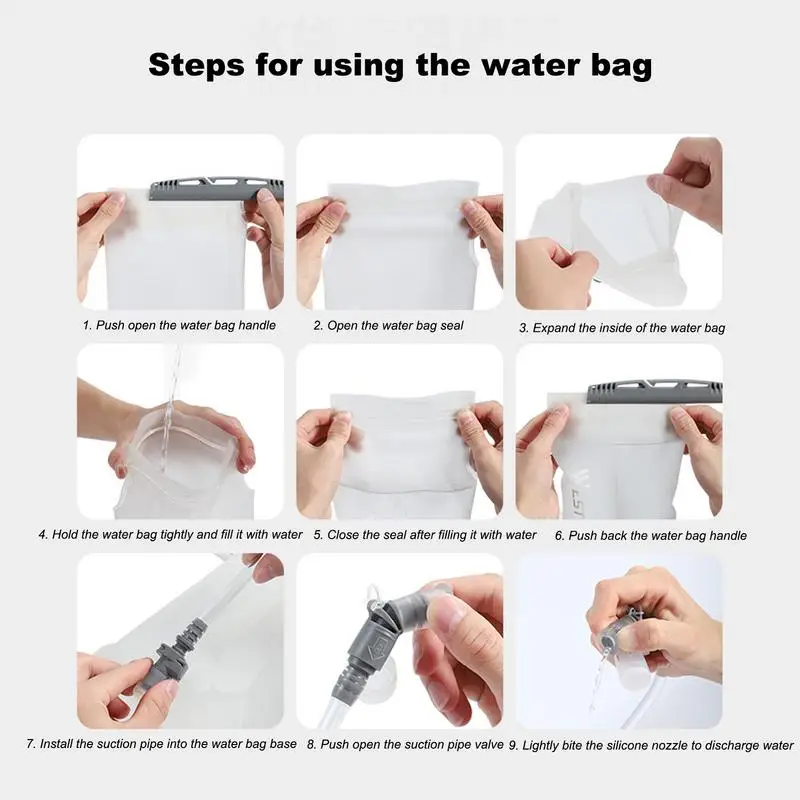 Steps for using the water bag

1. Push open the water bag handle

2. Open the water bag seal

3. Expand the inside of the water bag

4. Hold the water bag tightly and fill it with water

5. Close the seal after filling it with water

6. Push back the water bag handle

7. Install the suction pipe into the water bag base

8. Push open the suction pipe valve

9. Lightly bite the silicone nozzle to discharge water