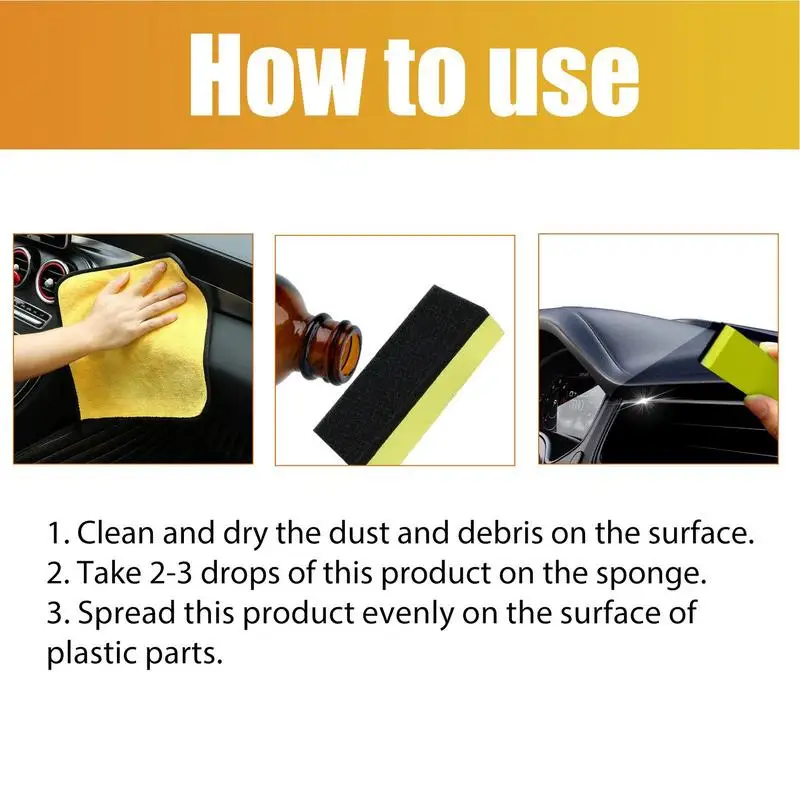 How to use

1. Clean and dry the dust and debris on the surface.
2. Take 2-3 drops of this product on the sponge.
3. Spread this product evenly on the surface of plastic parts.