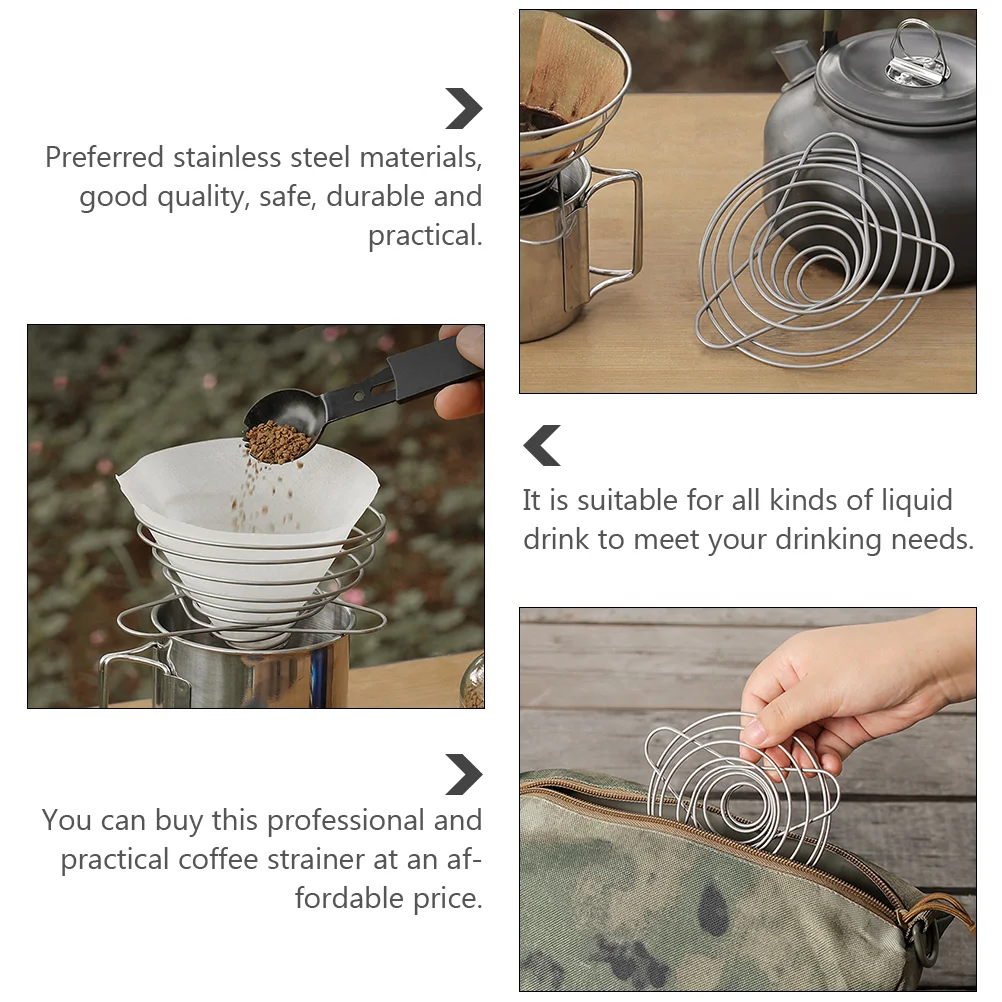 Preferred stainless steel materials, good quality, safe, durable and practical.

It is suitable for all kinds of liquid drink to meet your drinking needs.

You can buy this professional and practical coffee strainer at an affordable price.