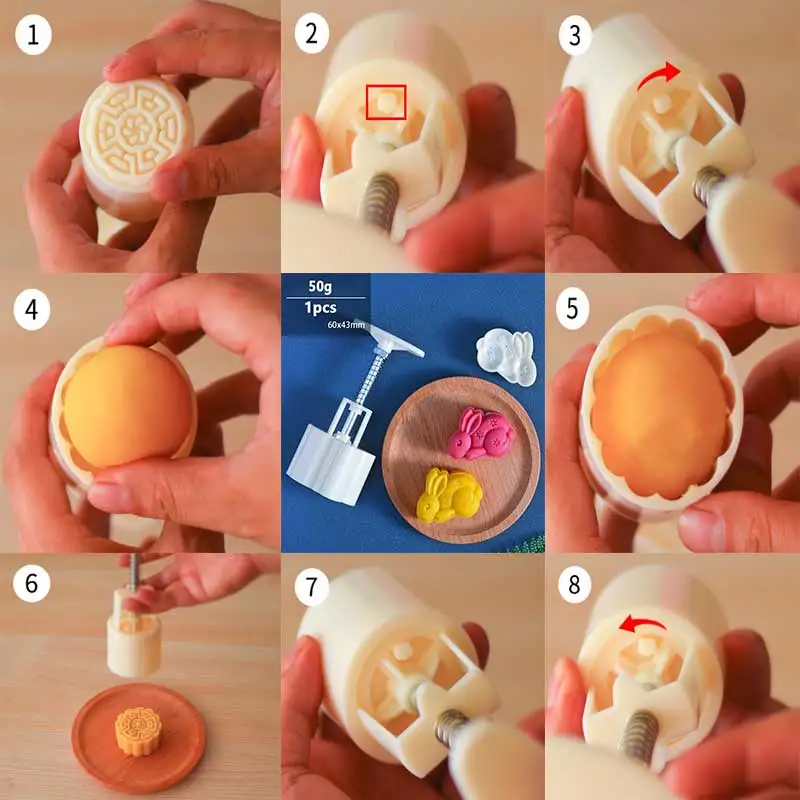 1

2

3

4

50g
1pcs
60x43mm

5

6

7

8