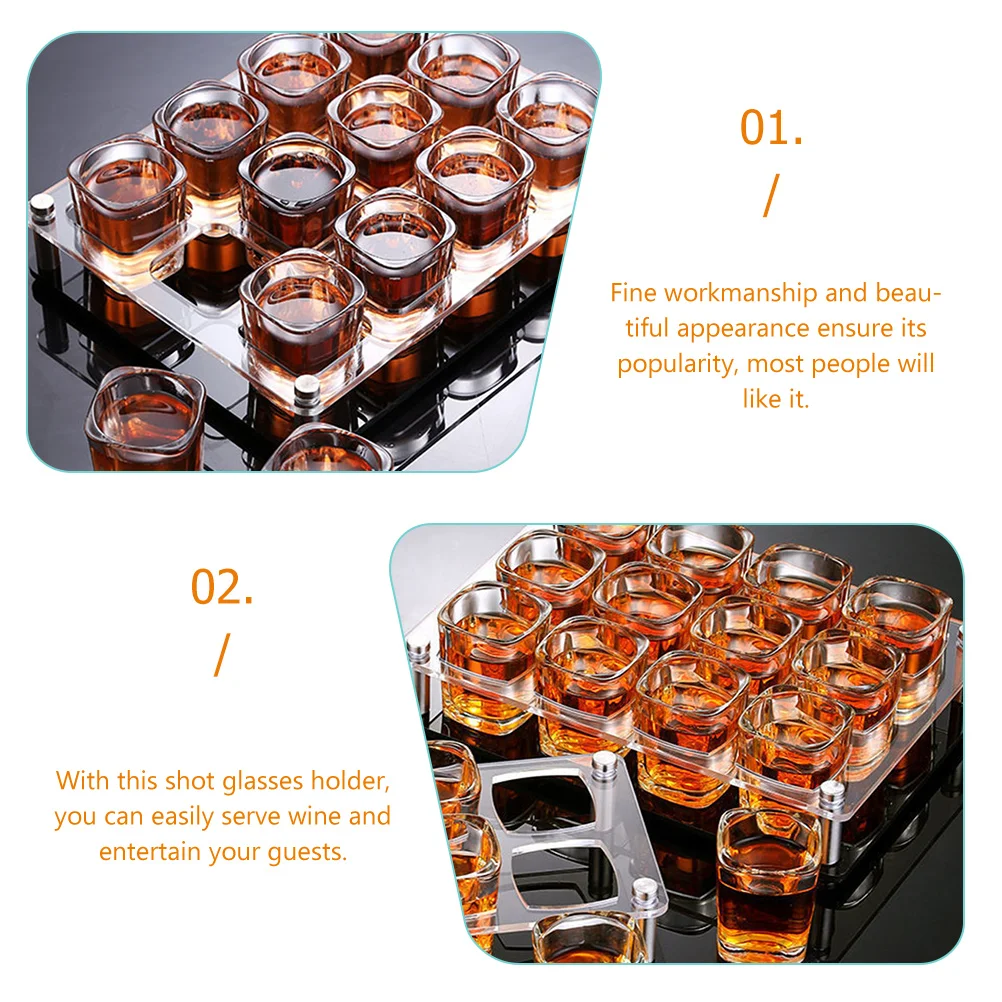 01.

/

Fine workmanship and beautiful appearance ensure its popularity, most people will like it.

02.

/

With this shot glasses holder, you can easily serve wine and entertain your guests.