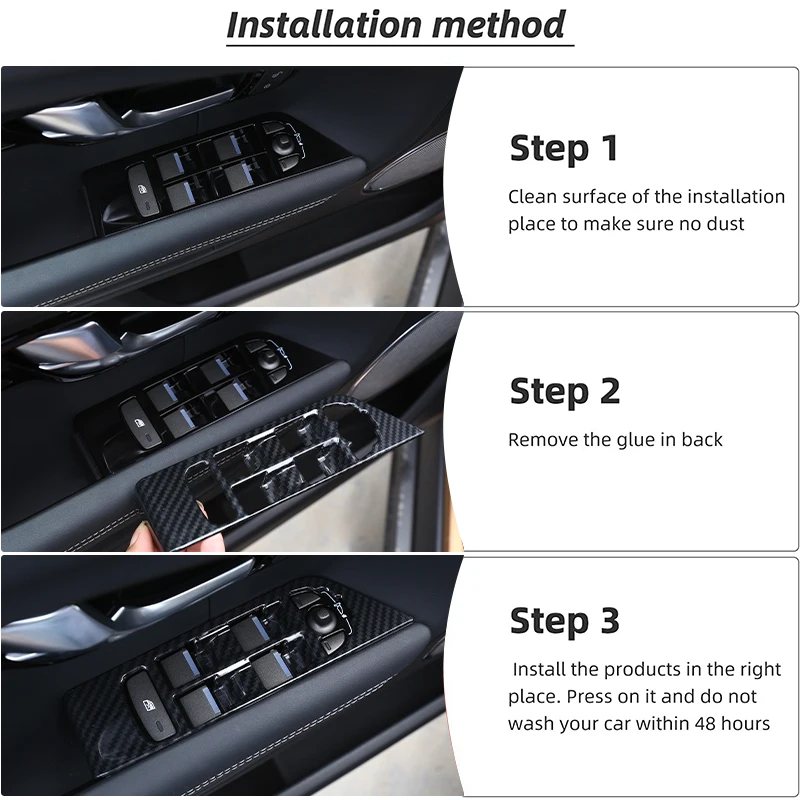 Installation method

Step 1

Clean surface of the installation place to make sure no dust

Step 2

Remove the glue in back

Step 3

Install the products in the right place. Press on it and do not wash your car within 48 hours