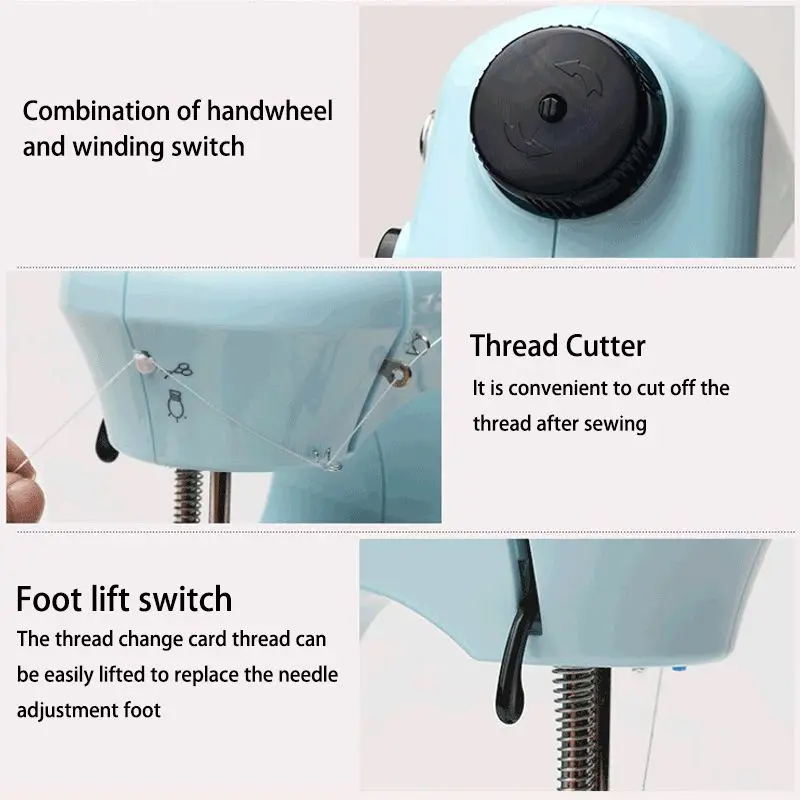 Combination of handwheel and winding switch

Thread Cutter
It is convenient to cut off the thread after sewing

Foot lift switch
The thread change card thread can be easily lifted to replace the needle adjustment foot