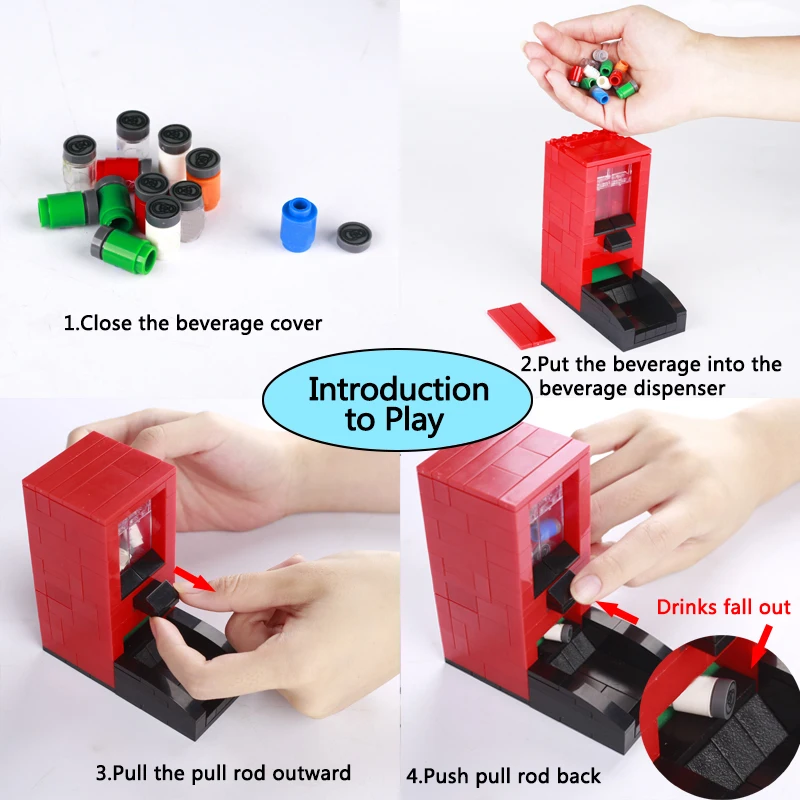 1.Close the beverage cover

2.Put the beverage into the beverage dispenser

Introduction to Play

Drinks fall out

3.Pull the pull rod outward

4.Push pull rod back