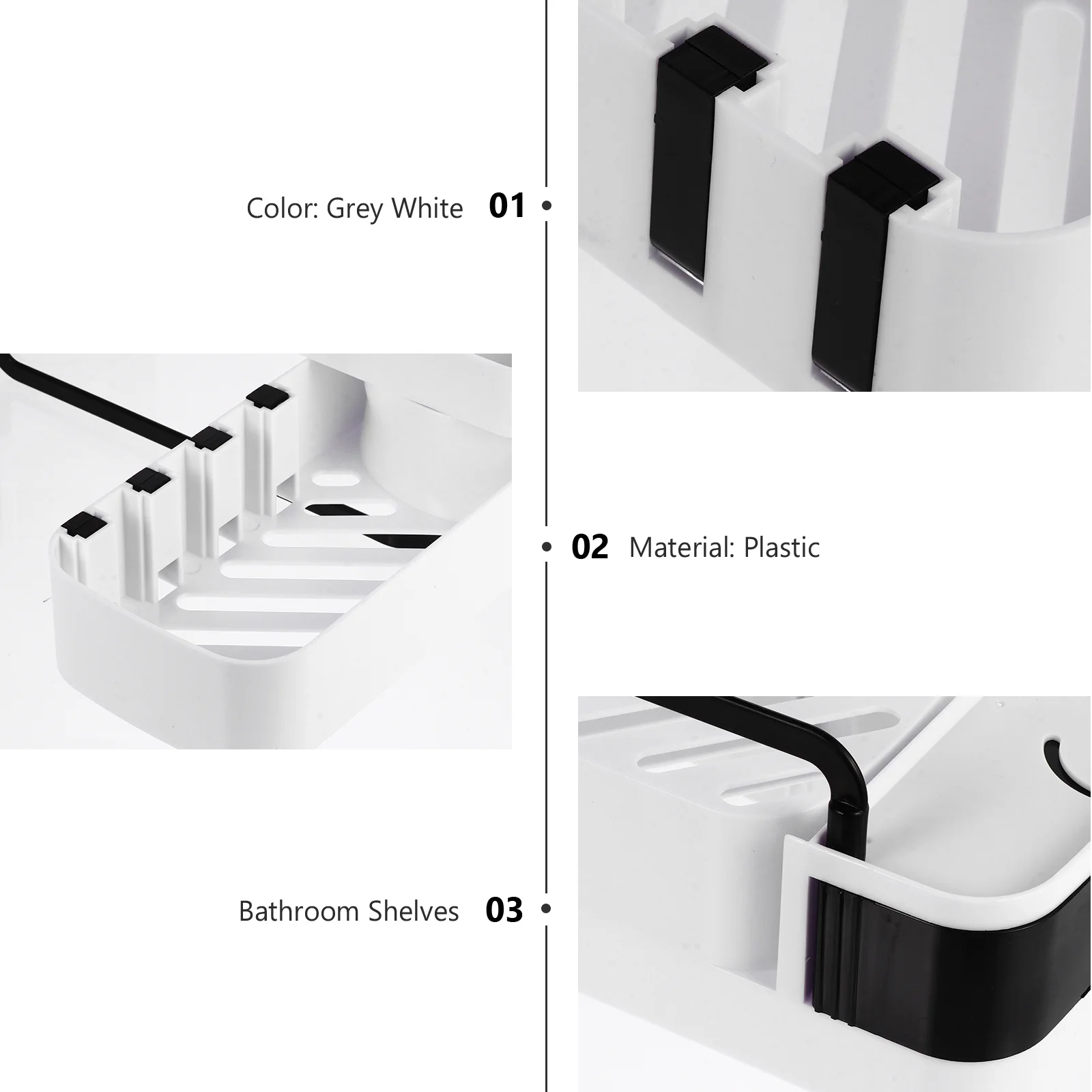 Color: Grey White 01

02 Material: Plastic

Bathroom Shelves 03