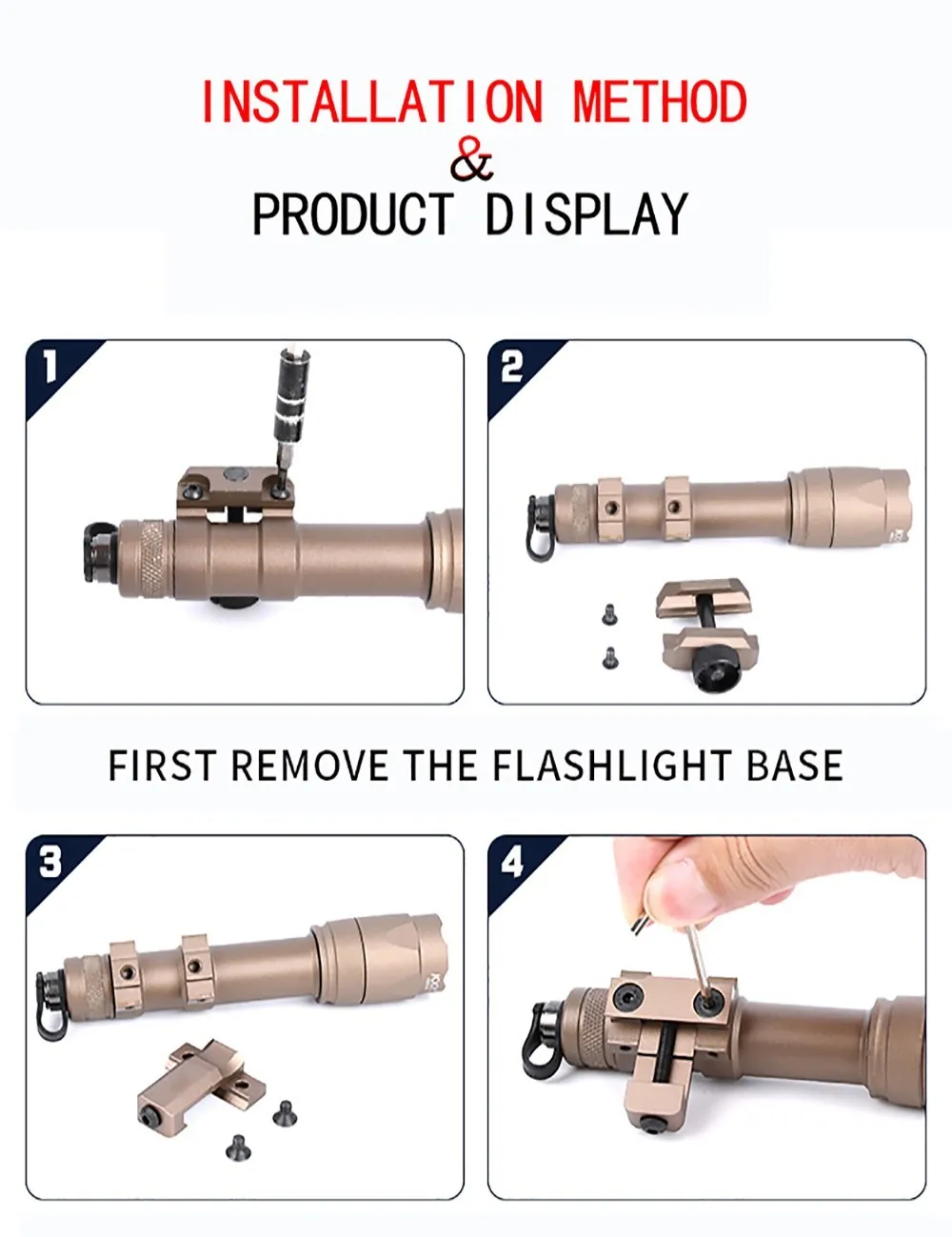 INSTALLATION METHOD
&
PRODUCT DISPLAY

1

2

FIRST REMOVE THE FLASHLIGHT BASE

3

4