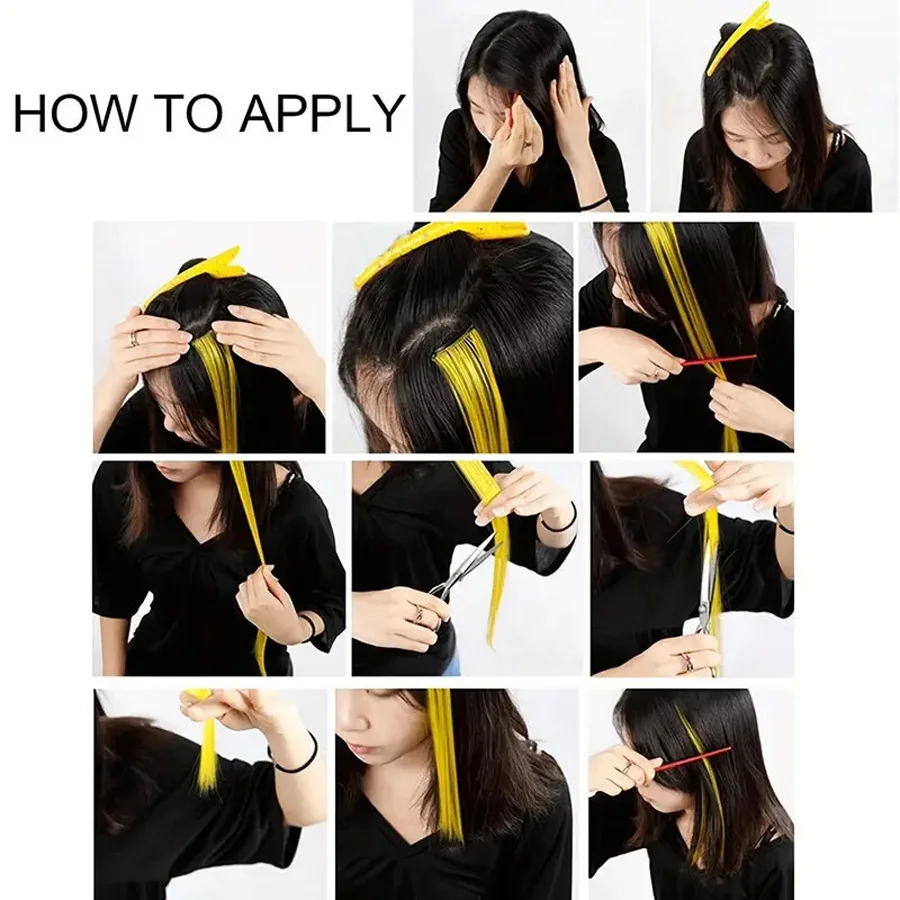 HOW TO APPLY