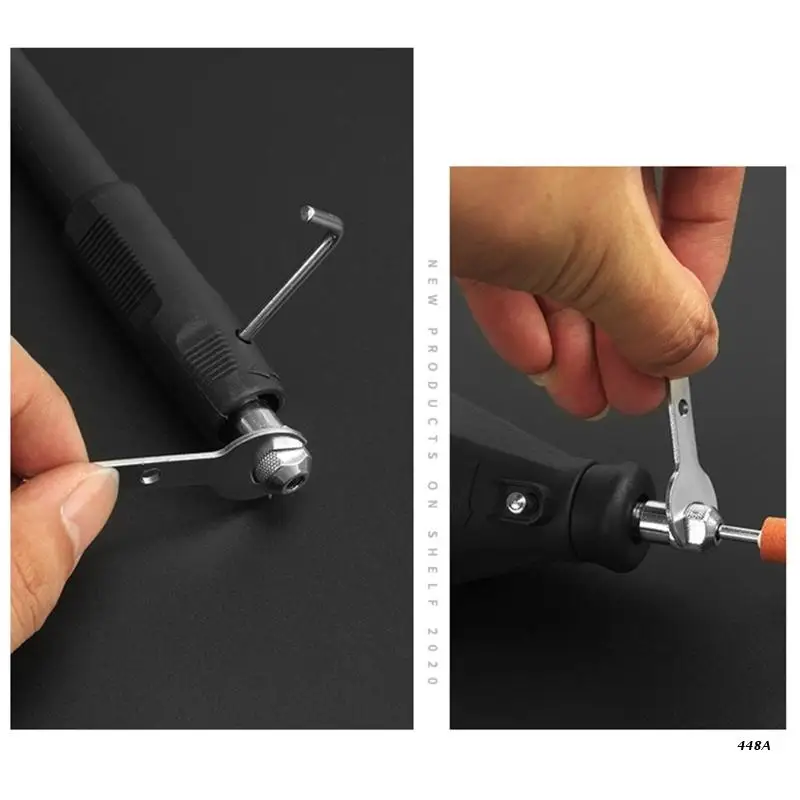 NEW PRODUCTS ON SHELF 2020

448A