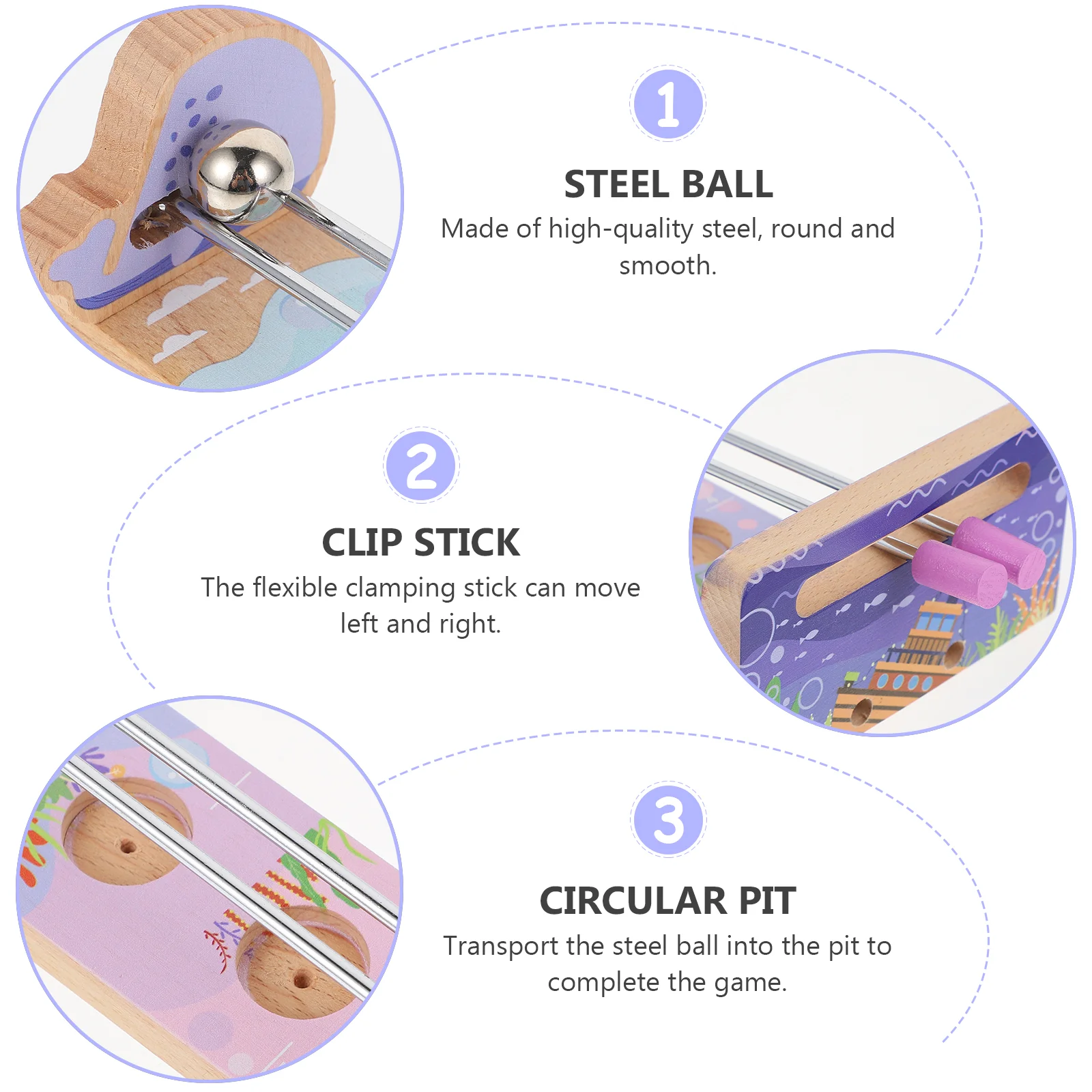 1

STEEL BALL

Made of high-quality steel, round and smooth.

2

CLIP STICK

The flexible clamping stick can move left and right.

3

CIRCULAR PIT

Transport the steel ball into the pit to complete the game.