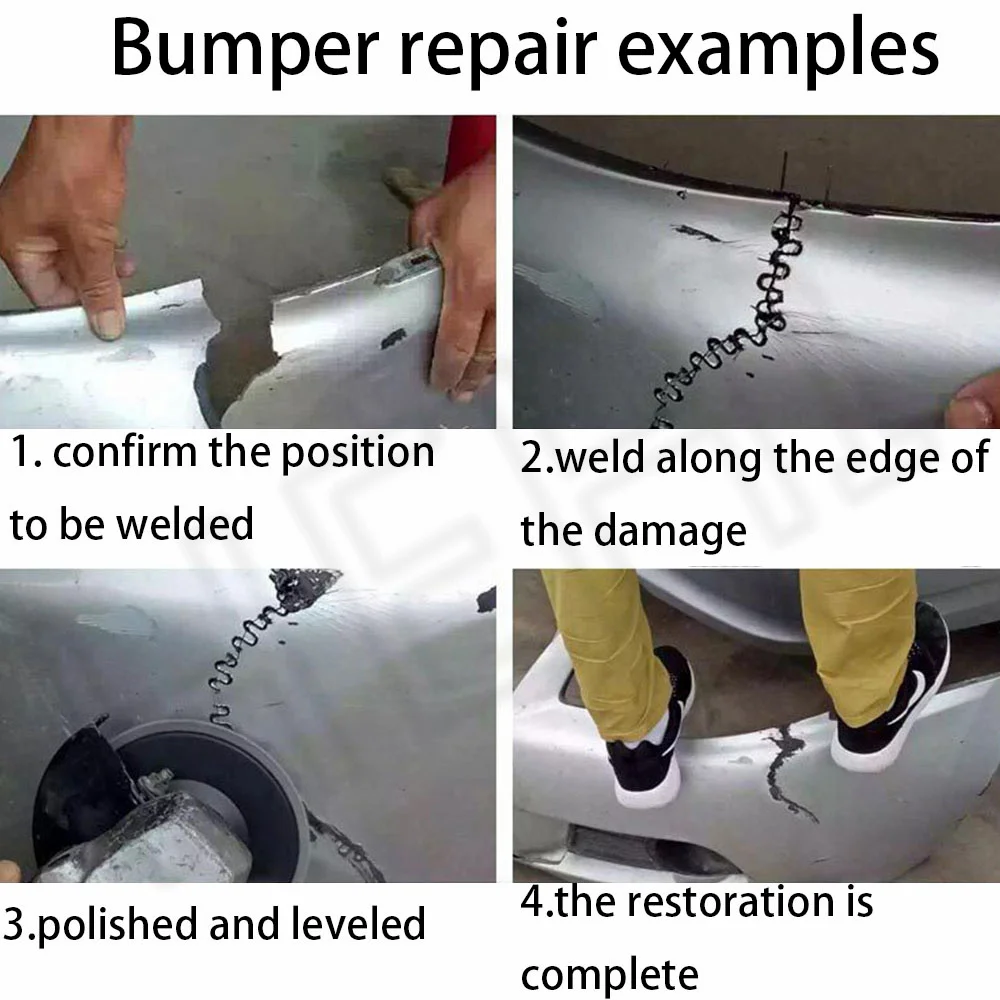 Bumper repair examples

1. confirm the position to be welded

2.weld along the edge of the damage

3.polished and leveled

4.the restoration is complete