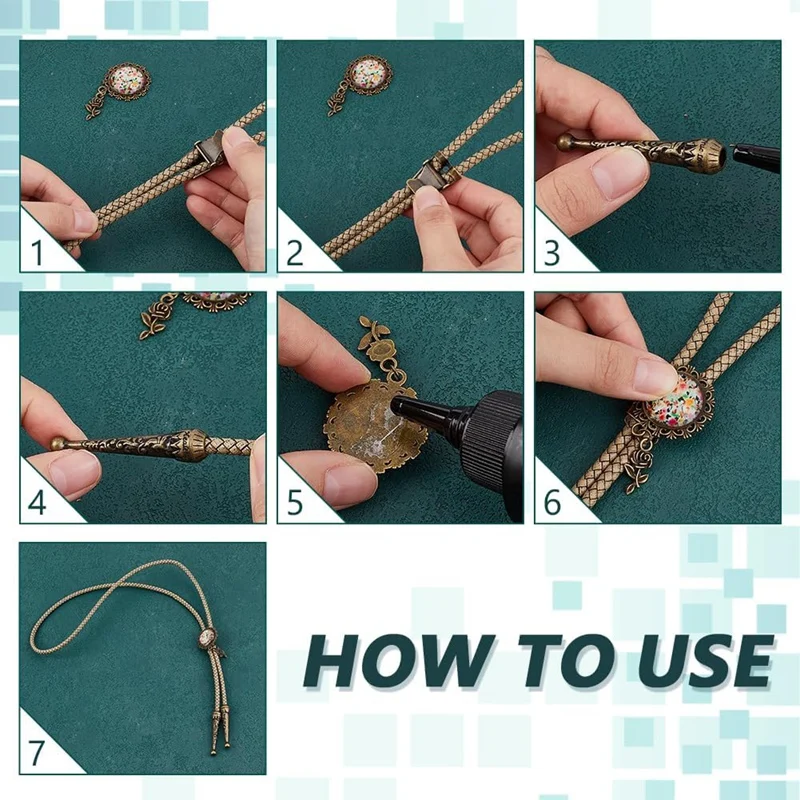 1

2

3

4

5

6

7

HOW TO USE