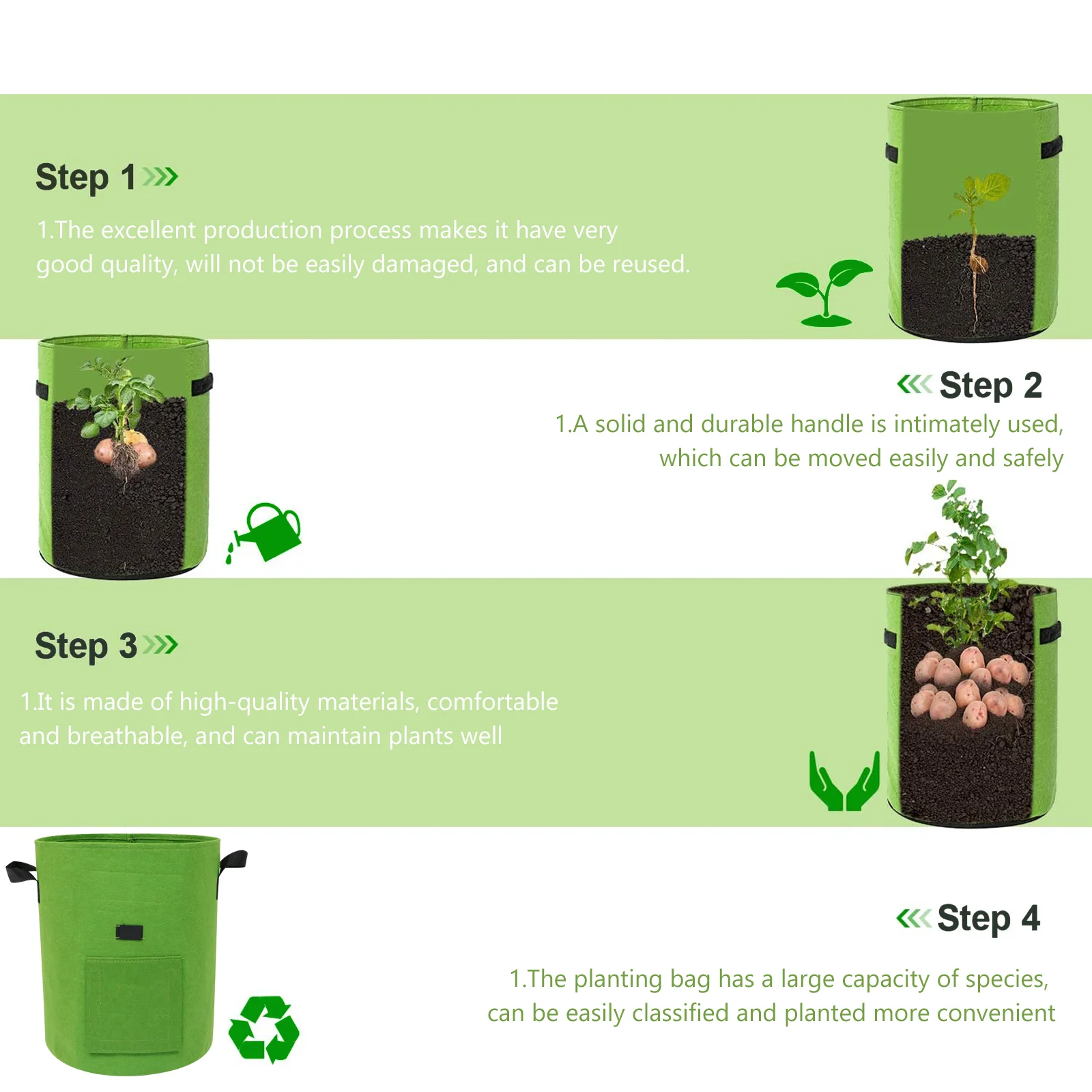 Step 1

1.The excellent production process makes it have very good quality, will not be easily damaged, and can be reused.

Step 2

1.A solid and durable handle is intimately used, which can be moved easily and safely

Step 3

1.It is made of high-quality materials, comfortable and breathable, and can maintain plants well

Step 4

1.The planting bag has a large capacity of species, can be easily classified and planted more convenient