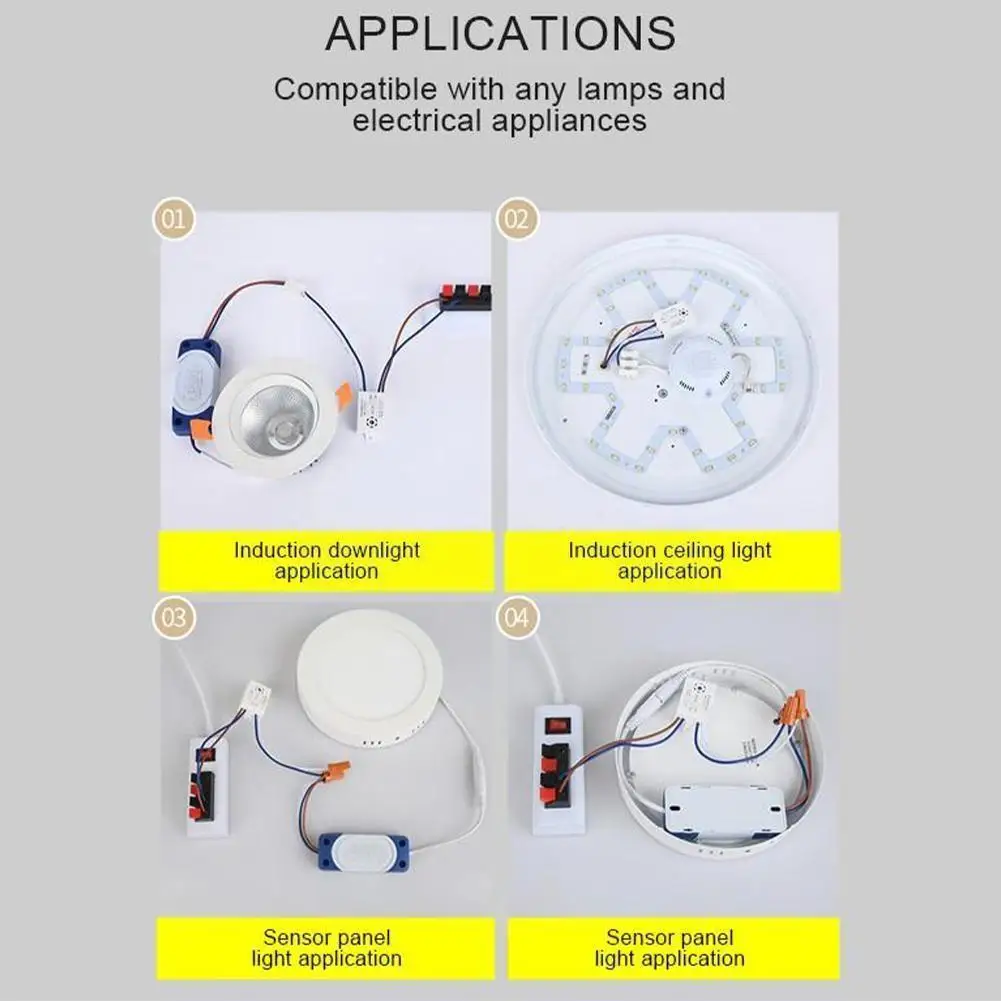 APPLICATIONS

Compatible with any lamps and electrical appliances

01

Induction downlight application

02

Induction ceiling light application

03

Sensor panel light application

04

Sensor panel light application