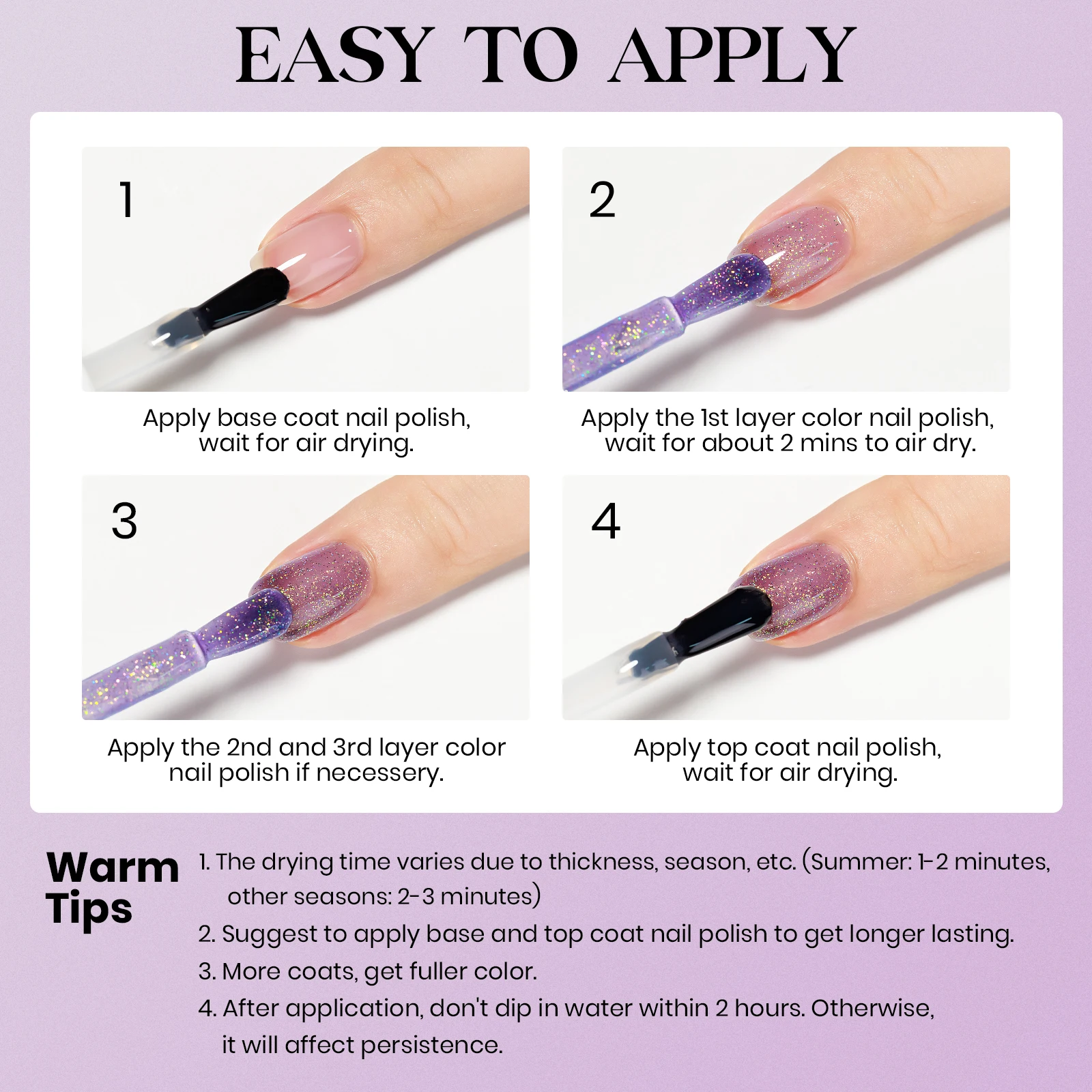 EASY TO APPLY

1

Apply base coat nail polish, wait for air drying.

2

Apply the 1st layer color nail polish, wait for about 2 mins to air dry.

3

Apply the 2nd and 3rd layer color nail polish if necessery.

4

Apply top coat nail polish, wait for air drying.

Warm Tips

1. The drying time varies due to thickness, season, etc. (Summer: 1-2 minutes, other seasons: 2-3 minutes)

2. Suggest to apply base and top coat nail polish to get longer lasting.

3. More coats, get fuller color.

4. After application, don't dip in water within 2 hours. Otherwise, it will affect persistence.