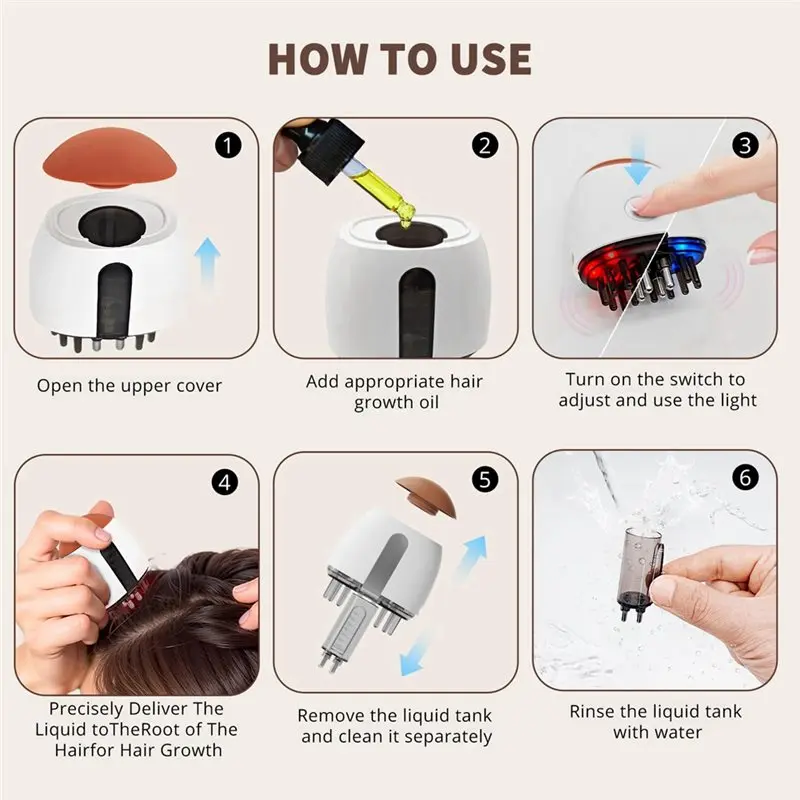 HOW TO USE

1

Open the upper cover

2

Add appropriate hair growth oil

3

Turn on the switch to adjust and use the light

4

Precisely Deliver The Liquid toTheRoot of The Hairfor Hair Growth

5

Remove the liquid tank and clean it separately

6

Rinse the liquid tank with water