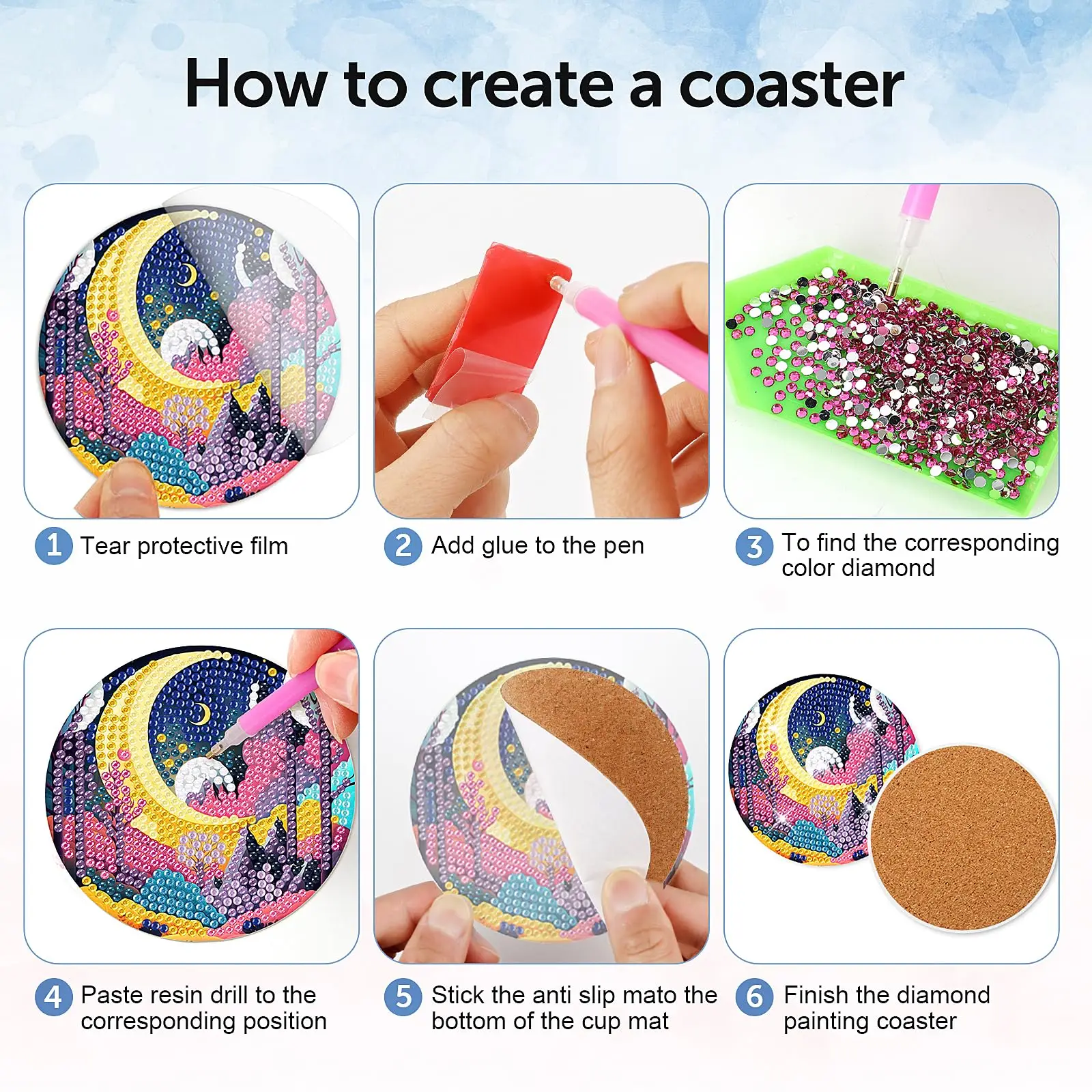 How to create a coaster

1 Tear protective film

2 Add glue to the pen

3 To find the corresponding color diamond

4 Paste resin drill to the corresponding position

5 Stick the anti slip mato the bottom of the cup mat

6 Finish the diamond painting coaster