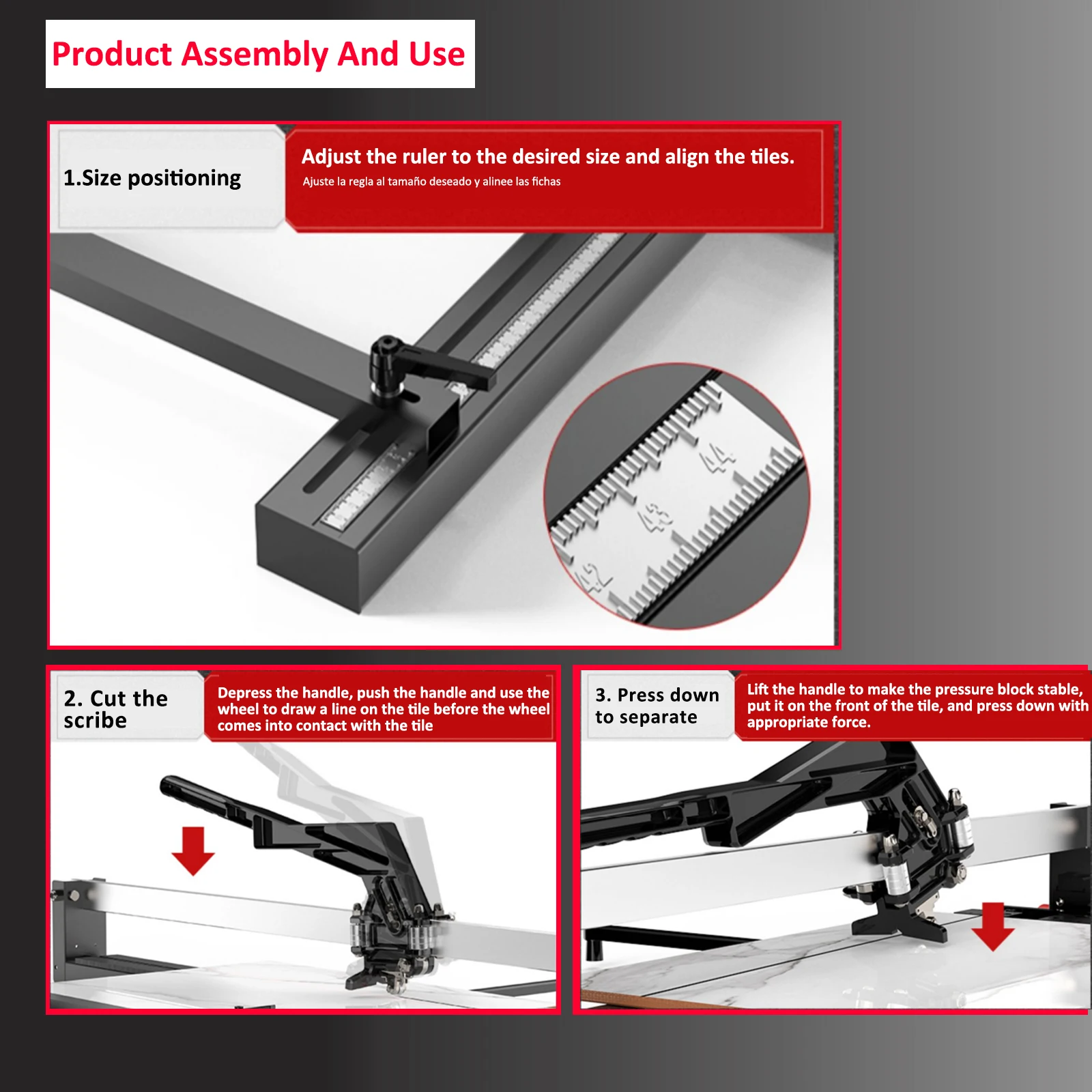 Product Assembly And Use

1.Size positioning

Adjust the ruler to the desired size and align the tiles.
Ajuste la regla al tamaño deseado y alinee las fichas

42
43
44

2. Cut the scribe

Depress the handle, push the handle and use the wheel to draw a line on the tile before the wheel comes into contact with the tile

3. Press down to separate

Lift the handle to make the pressure block stable, put it on the front of the tile, and press down with appropriate force.