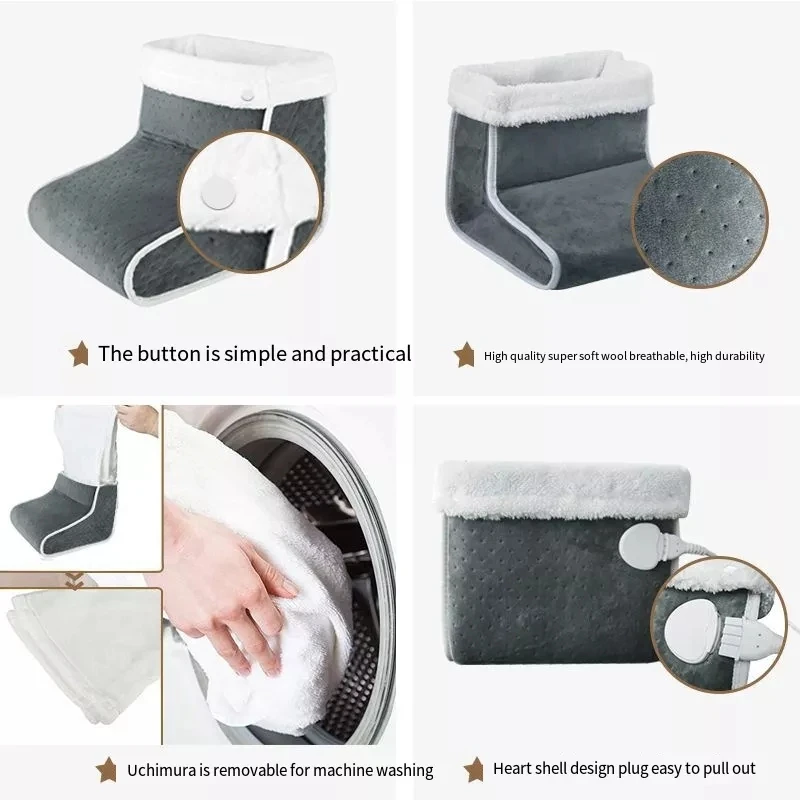 The button is simple and practical

High quality super soft wool breathable, high durability

Uchimura is removable for machine washing

Heart shell design plug easy to pull out