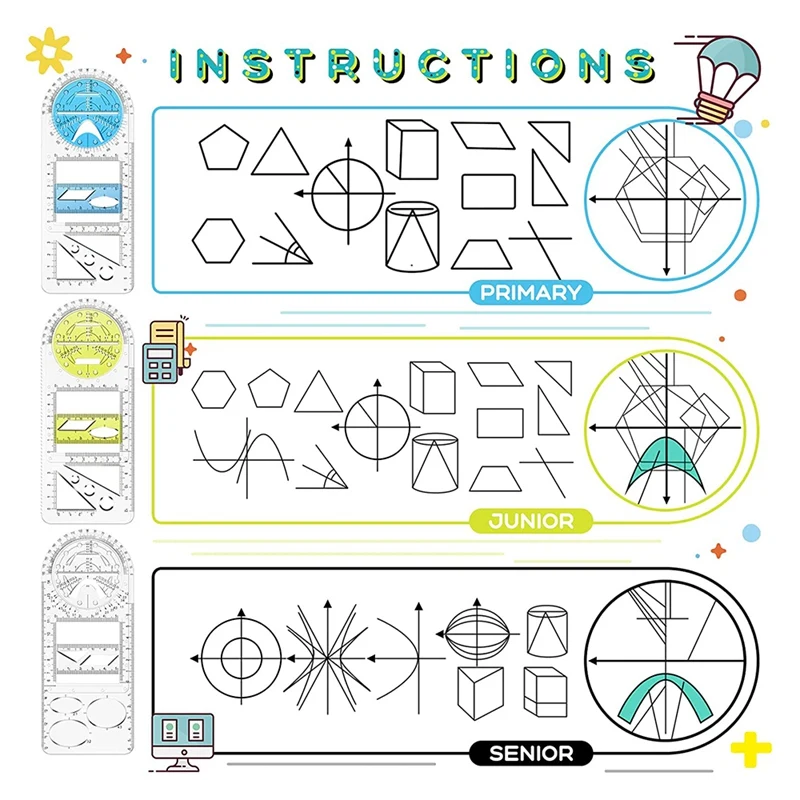 INSTRUCTIONS

PRIMARY

JUNIOR

SENIOR