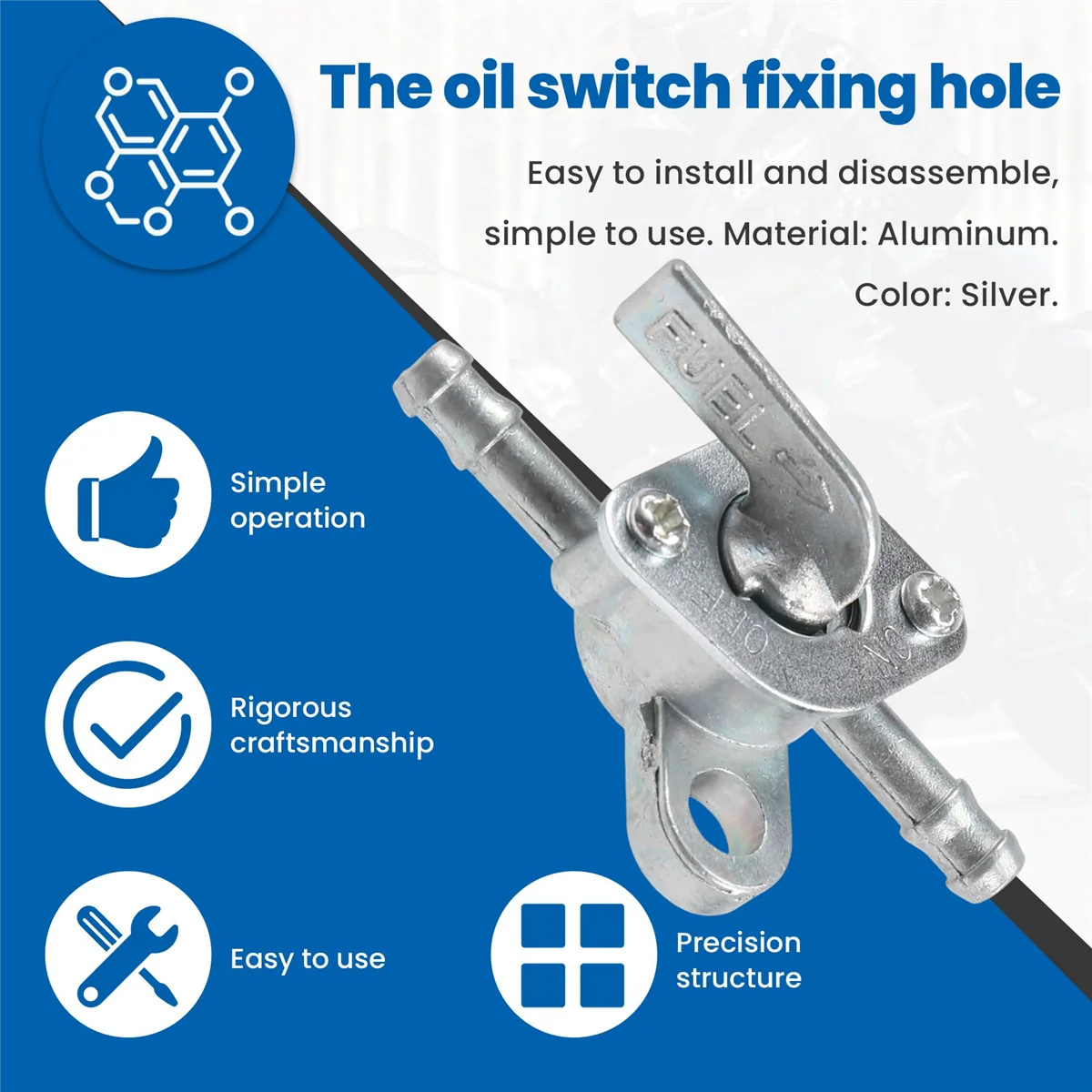 The oil switch fixing hole

Easy to install and disassemble, simple to use. Material: Aluminum. Color: Silver.

FUEL

OFF

ON

Simple operation

Rigorous craftsmanship

Easy to use

Precision structure