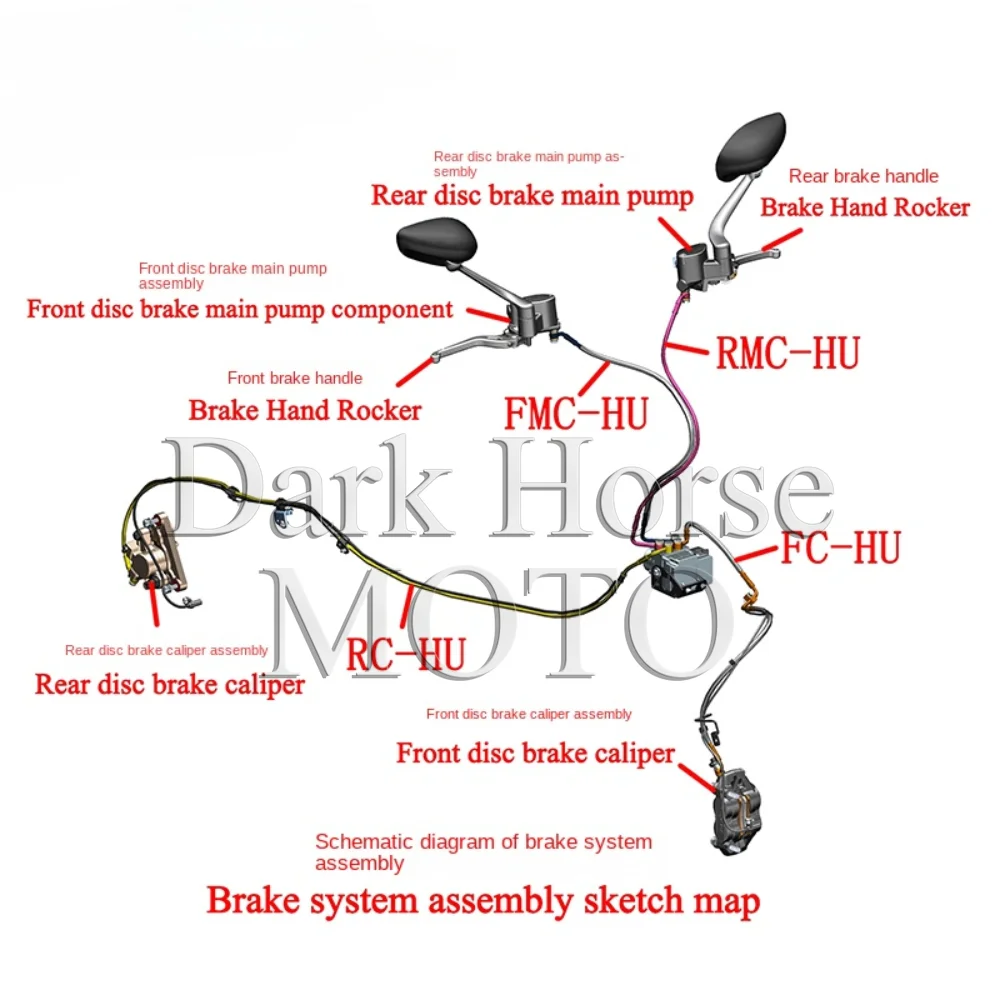 Rear disc brake main pump assembly
Rear disc brake main pump

Rear brake handle
Brake Hand Rocker

Front disc brake main pump assembly
Front disc brake main pump component

RMC-HU

Front brake handle
Brake Hand Rocker

FMC-HU

Dark Horse
MOTO

FC-HU

RC-HU

Rear disc brake caliper assembly
Rear disc brake caliper

Front disc brake caliper assembly
Front disc brake caliper

Schematic diagram of brake system assembly
Brake system assembly sketch map