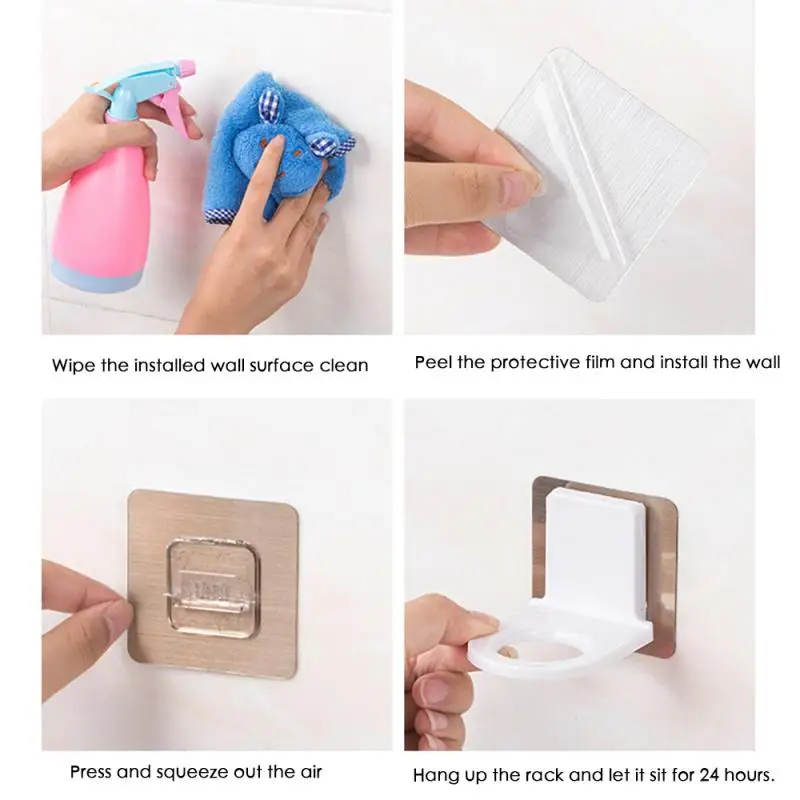 Wipe the installed wall surface clean

Peel the protective film and install the wall

Press and squeeze out the air

Hang up the rack and let it sit for 24 hours.