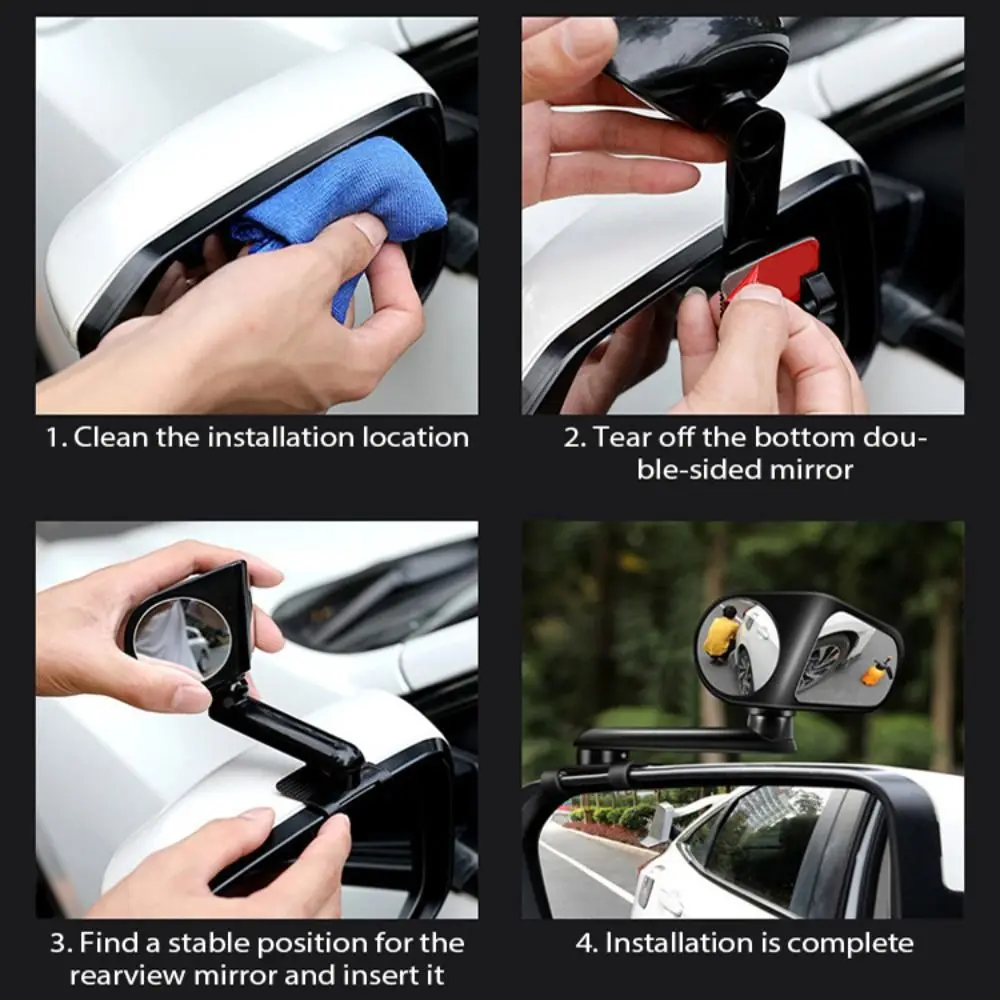 1. Clean the installation location

2. Tear off the bottom double-sided mirror

3. Find a stable position for the rearview mirror and insert it

4. Installation is complete