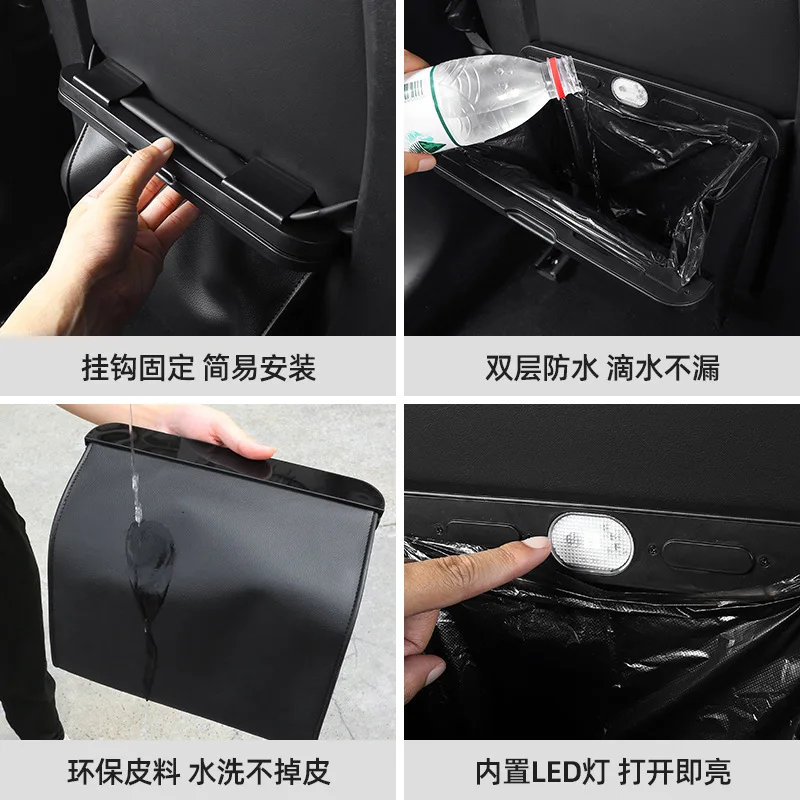 挂钩固定 简易安装

双层防水 滴水不漏

环保皮料 水洗不掉皮

内置LED灯 打开即亮