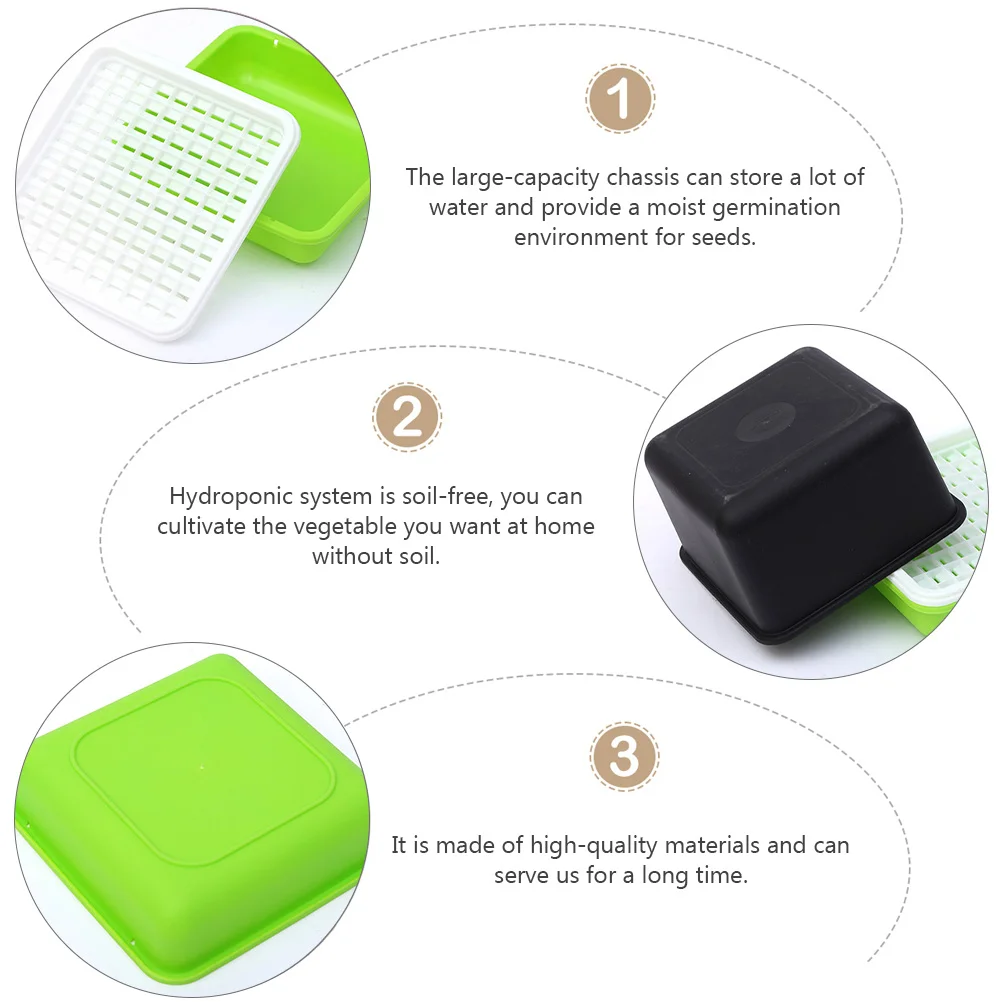 1

The large-capacity chassis can store a lot of water and provide a moist germination environment for seeds.

2

Hydroponic system is soil-free, you can cultivate the vegetable you want at home without soil.

3

It is made of high-quality materials and can serve us for a long time.