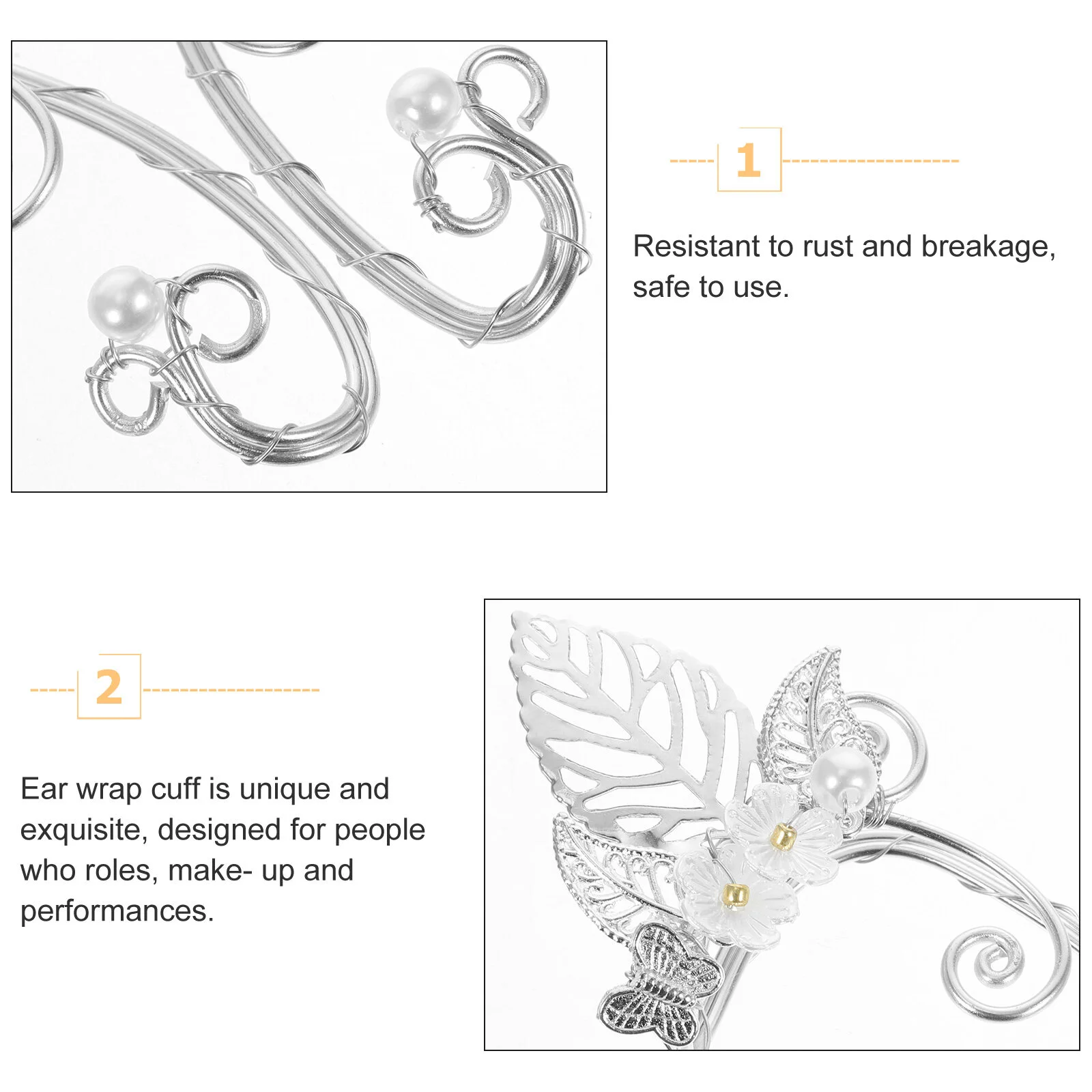 1

Resistant to rust and breakage, safe to use.

2

Ear wrap cuff is unique and exquisite, designed for people who roles, make- up and performances.