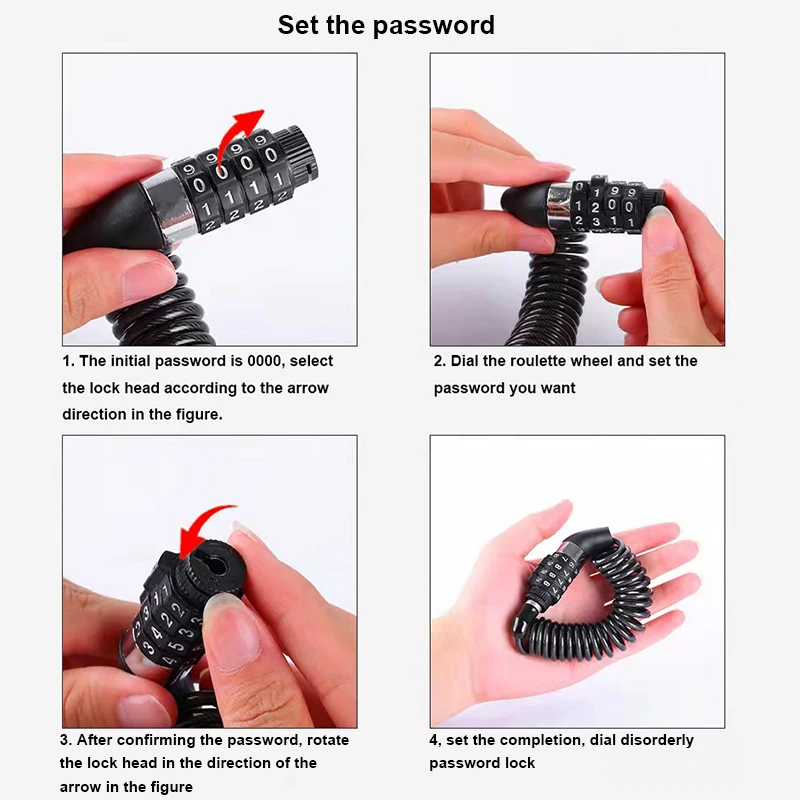 Set the password

1. The initial password is 0000, select the lock head according to the arrow direction in the figure.

2. Dial the roulette wheel and set the password you want

3. After confirming the password, rotate the lock head in the direction of the arrow in the figure

4, set the completion, dial disorderly password lock