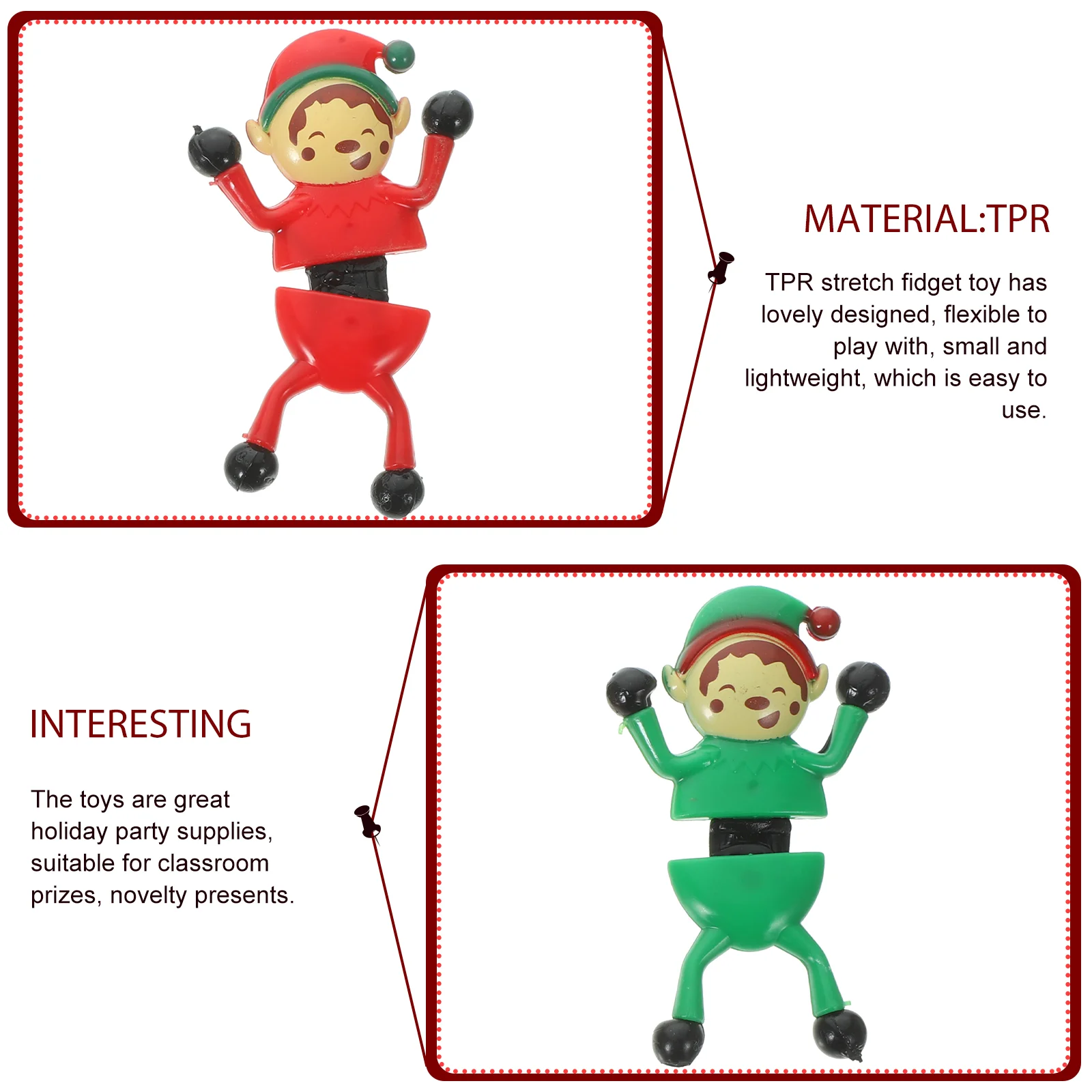 MATERIAL:TPR

TPR stretch fidget toy has lovely designed, flexible to play with, small and lightweight, which is easy to use.

INTERESTING

The toys are great holiday party supplies, suitable for classroom prizes, novelty presents.