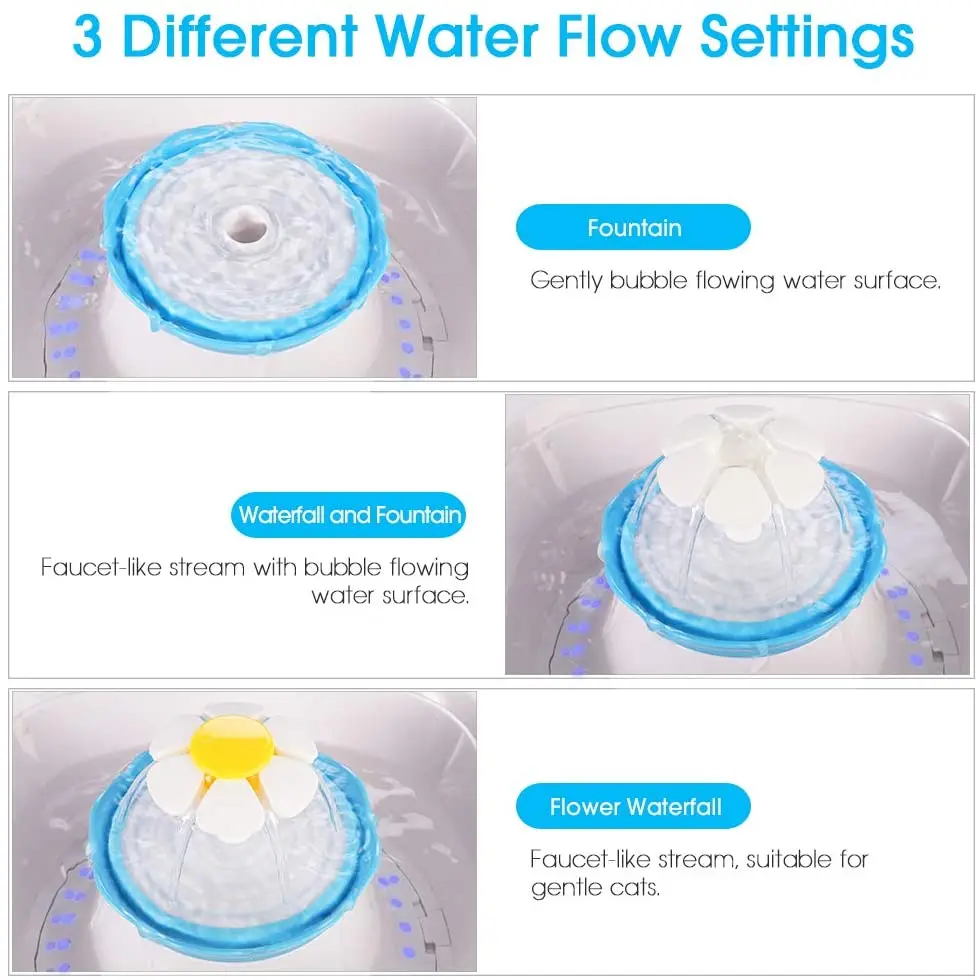 3 Different Water Flow Settings

Fountain

Gently bubble flowing water surface.

Waterfall and Fountain

Faucet-like stream with bubble flowing water surface.

Flower Waterfall

Faucet-like stream, suitable for gentle cats.