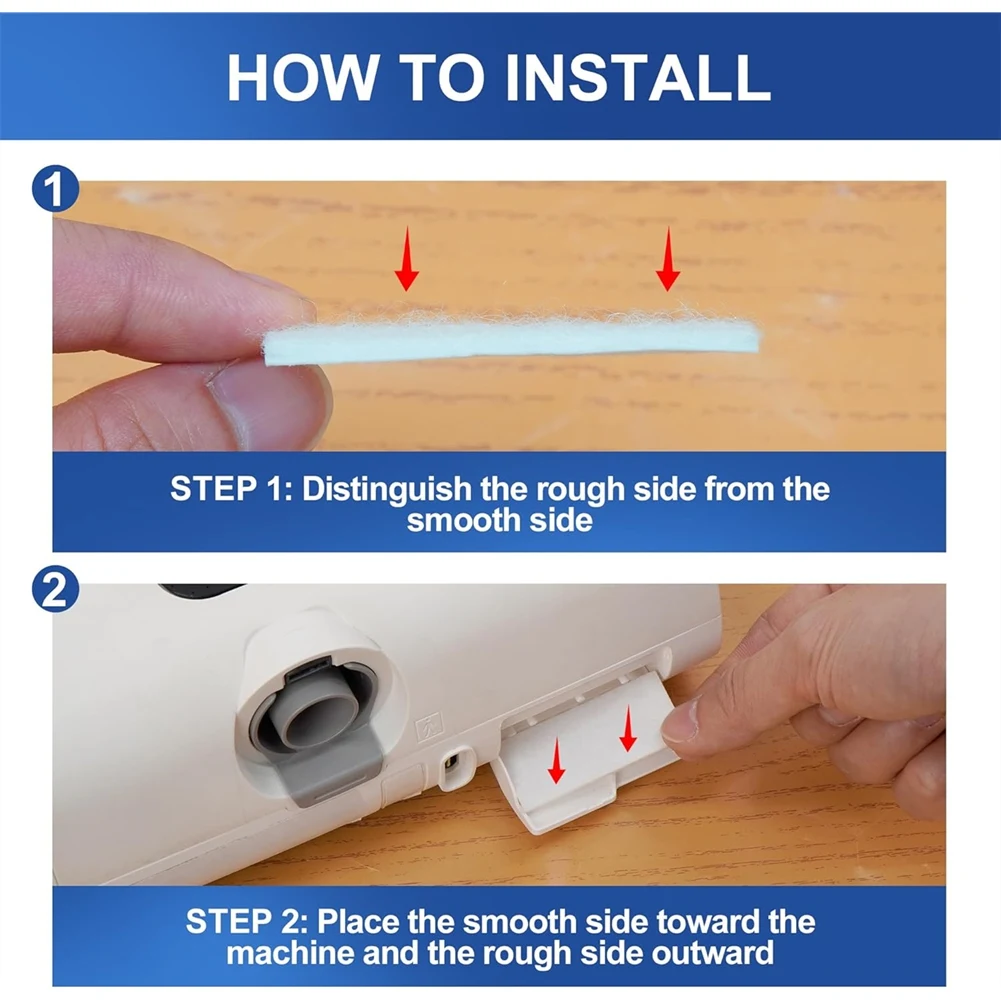 HOW TO INSTALL

1

STEP 1: Distinguish the rough side from the smooth side

2

STEP 2: Place the smooth side toward the machine and the rough side outward