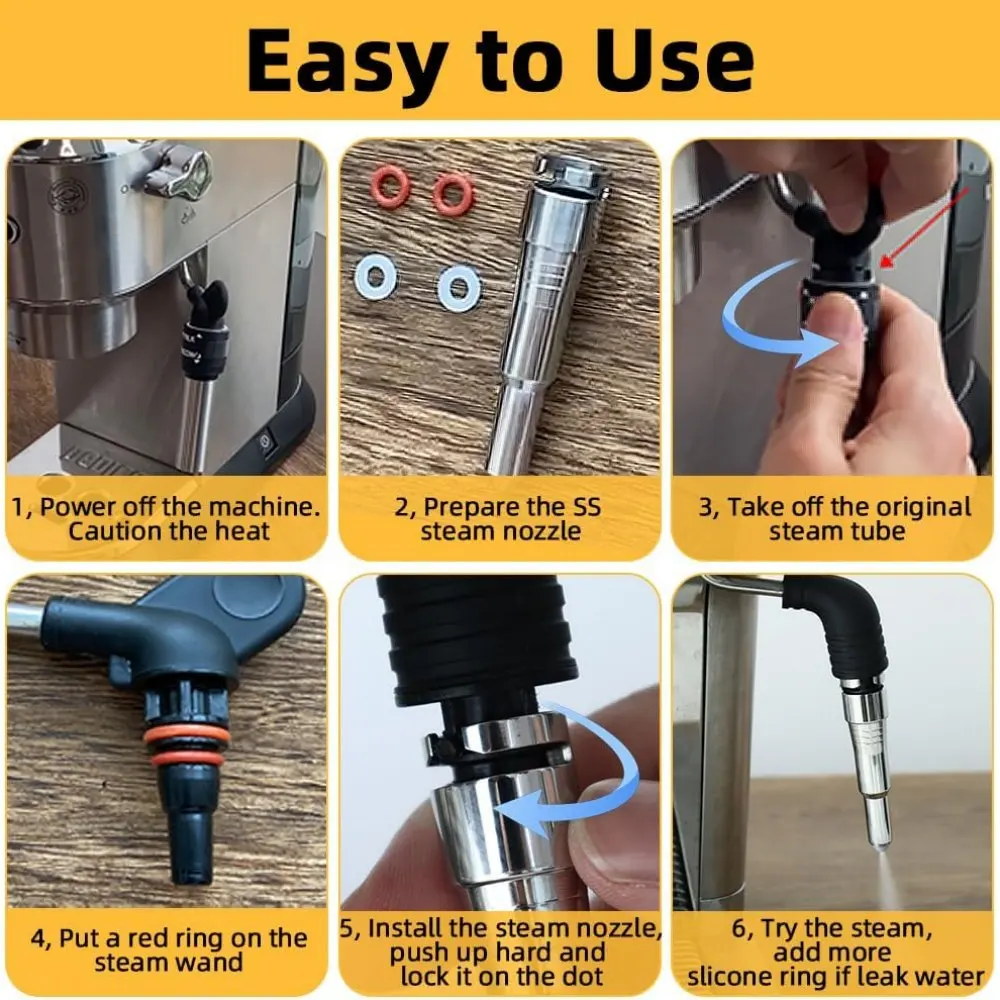 Easy to Use

1, Power off the machine. Caution the heat

2, Prepare the SS steam nozzle

3, Take off the original steam tube

4, Put a red ring on the steam wand

5, Install the steam nozzle, push up hard and lock it on the dot

6, Try the steam, add more slicone ring if leak water