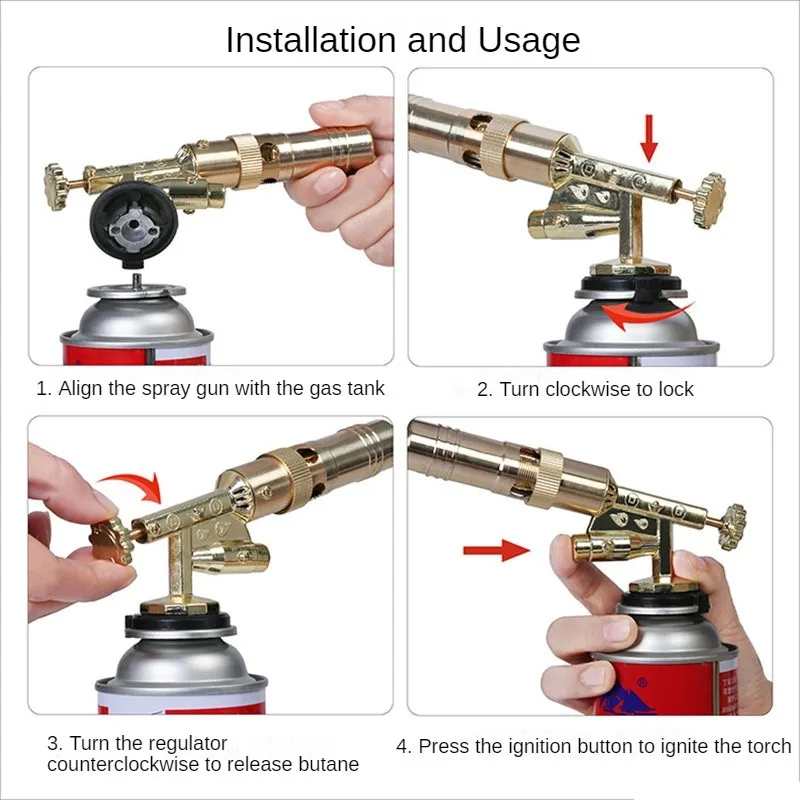 Installation and Usage

1. Align the spray gun with the gas tank

2. Turn clockwise to lock

3. Turn the regulator counterclockwise to release butane

4. Press the ignition button to ignite the torch