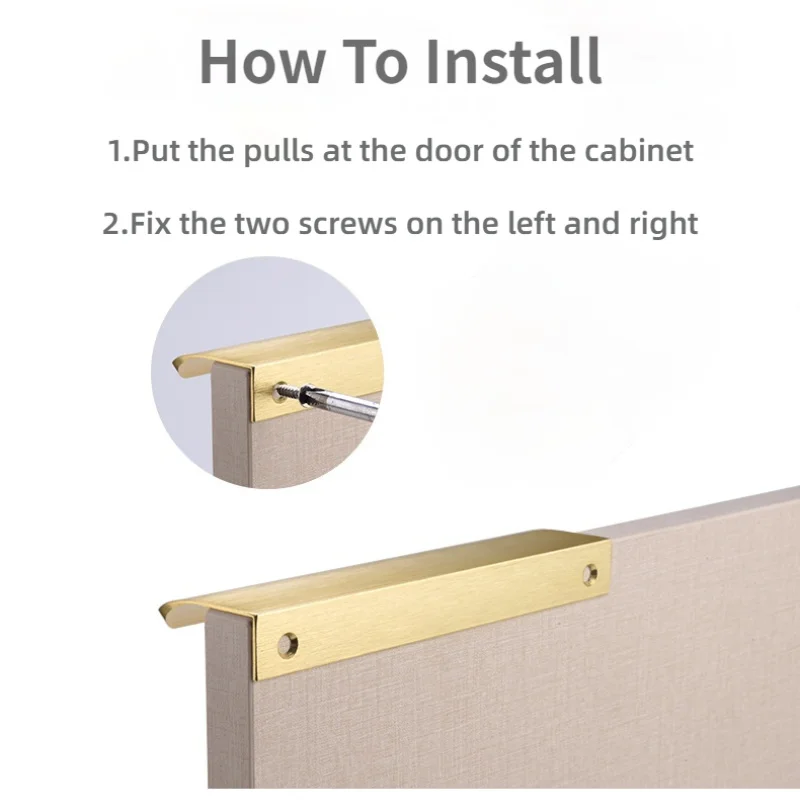 How To Install

1.Put the pulls at the door of the cabinet

2.Fix the two screws on the left and right