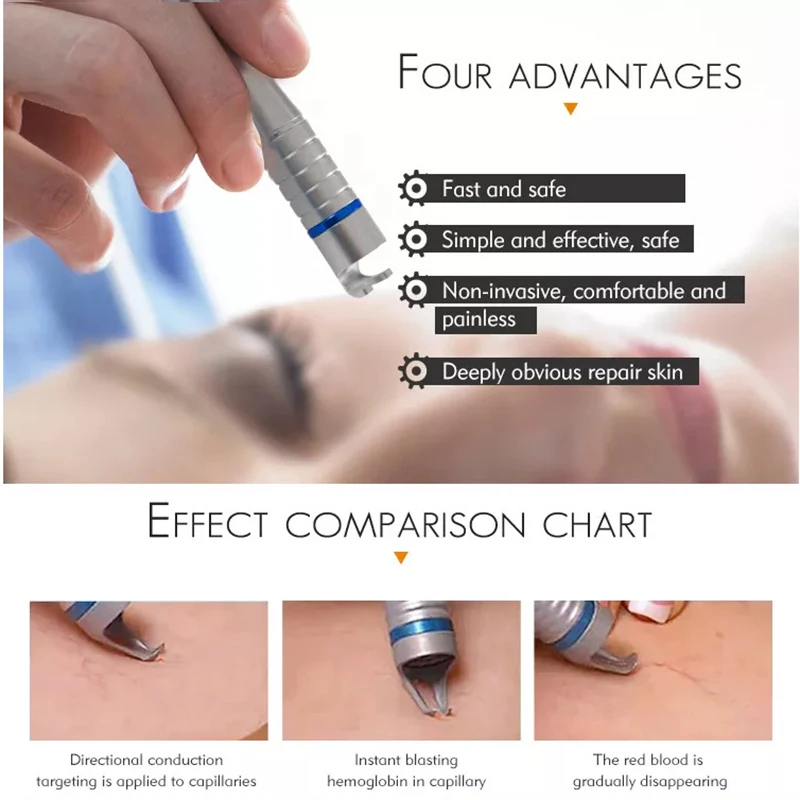 FOUR ADVANTAGES

Fast and safe

Simple and effective, safe

Non-invasive, comfortable and painless

Deeply obvious repair skin

EFFECT COMPARISON CHART

Directional conduction targeting is applied to capillaries

Instant blasting hemoglobin in capillary

The red blood is gradually disappearing