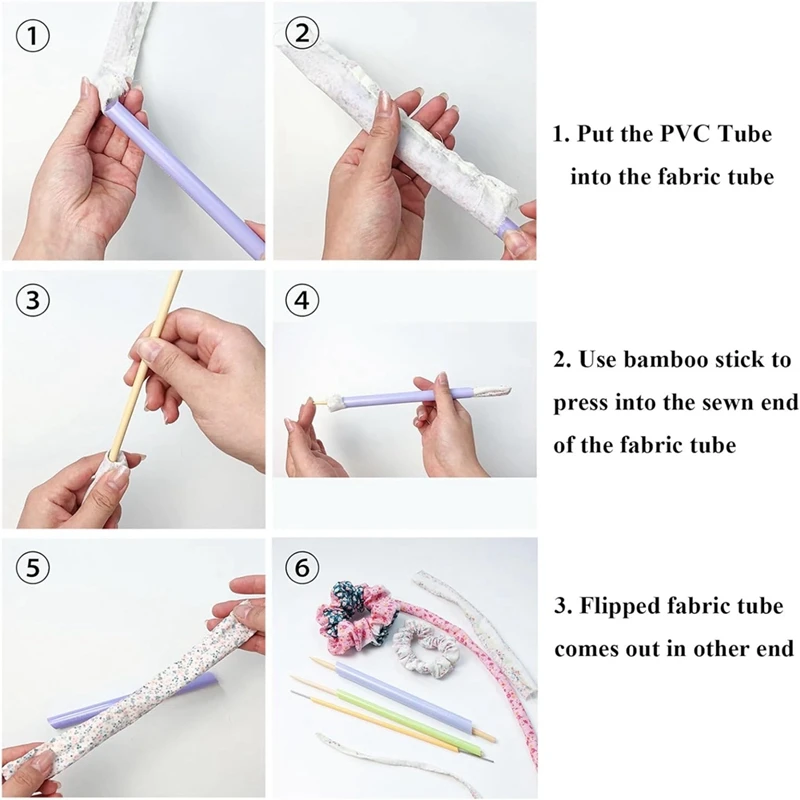 ①

②

1. Put the PVC Tube into the fabric tube

③

④

2. Use bamboo stick to press into the sewn end of the fabric tube

⑤

⑥

3. Flipped fabric tube comes out in other end